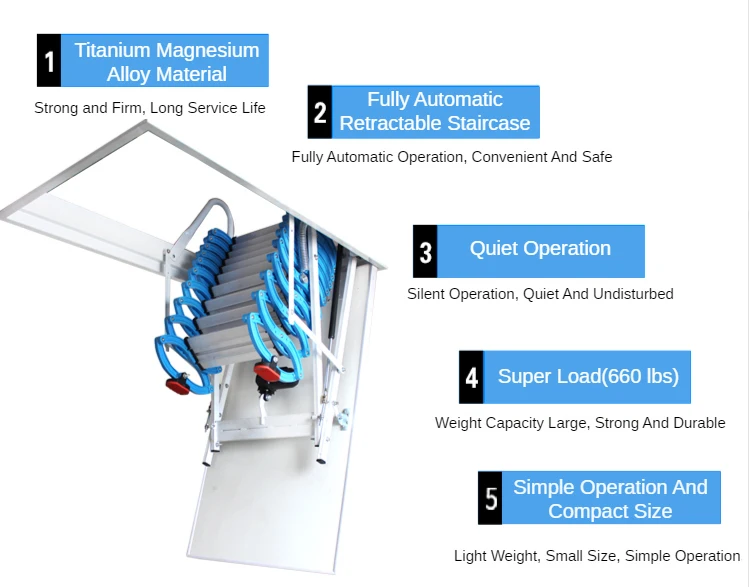 1 Titanium Magnesium Alloy Material

Strong and Firm, Long Service Life

2 Fully Automatic Retractable Staircase

Fully Automatic Operation, Convenient And Safe

3 Quiet Operation

Silent Operation, Quiet And Undisturbed

4 Super Load(660 lbs)

Weight Capacity Large, Strong And Durable

5 Simple Operation And Compact Size

Light Weight, Small Size, Simple Operation