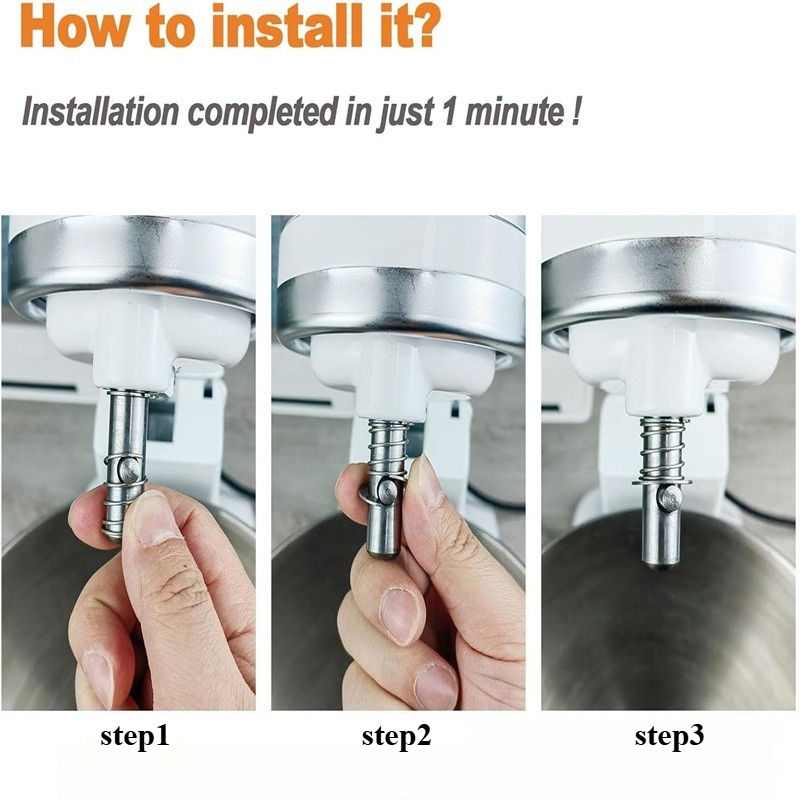 How to install it?

Installation completed in just 1 minute !

step1

step2

step3