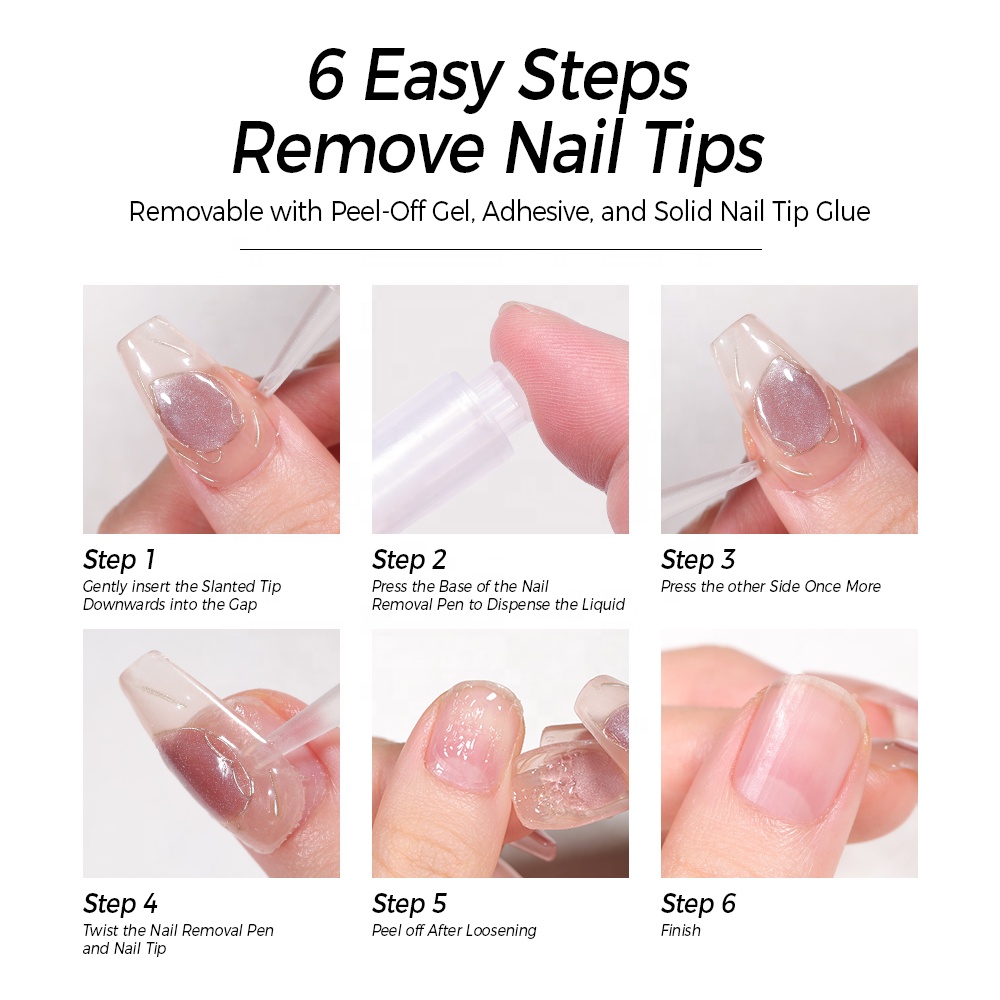 6 Easy Steps
Remove Nail Tips

Removable with Peel-Off Gel, Adhesive, and Solid Nail Tip Glue

Step 1
Gently insert the Slanted Tip Downwards into the Gap

Step 2
Press the Base of the Nail Removal Pen to Dispense the Liquid

Step 3
Press the other Side Once More

Step 4
Twist the Nail Removal Pen and Nail Tip

Step 5
Peel off After Loosening

Step 6
Finish