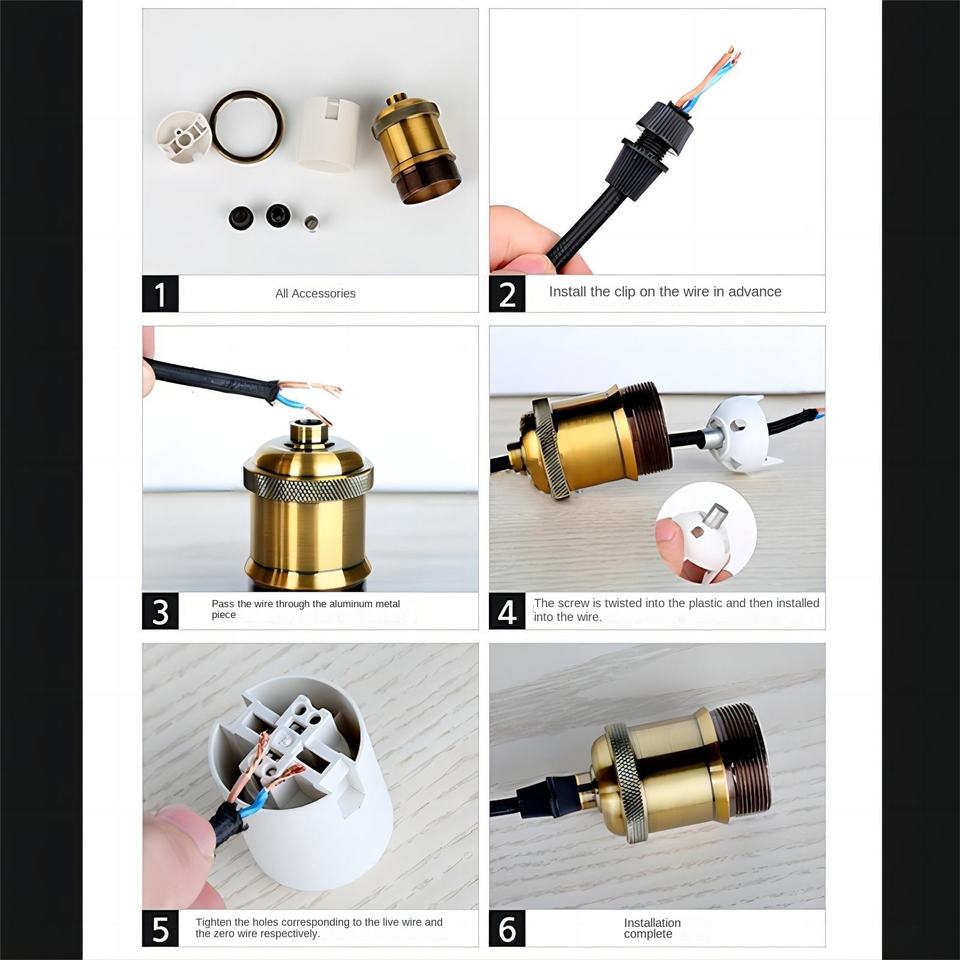 1
All Accessories

2
Install the clip on the wire in advance

3
Pass the wire through the aluminum metal piece

4
The screw is twisted into the plastic and then installed into the wire.

5
Tighten the holes corresponding to the live wire and the zero wire respectively.

6
Installation complete