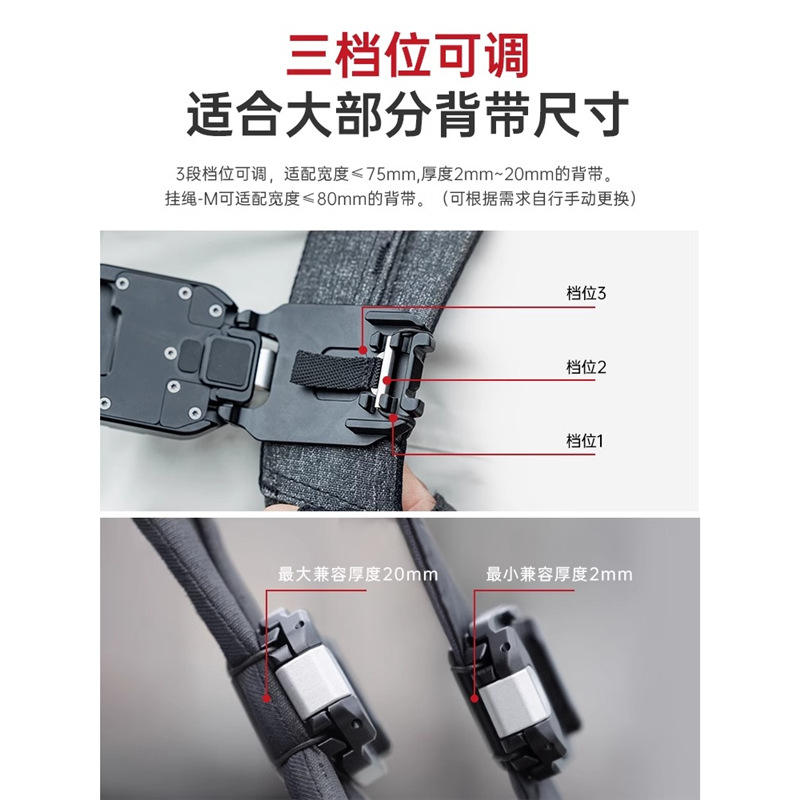 三档位可调
适合大部分背带尺寸

3段档位可调，适配宽度≤75mm,厚度2mm~20mm的背带。
挂绳-M可适配宽度≤80mm的背带。（可根据需求自行手动更换）

档位3
档位2
档位1

最大兼容厚度20mm
最小兼容厚度2mm