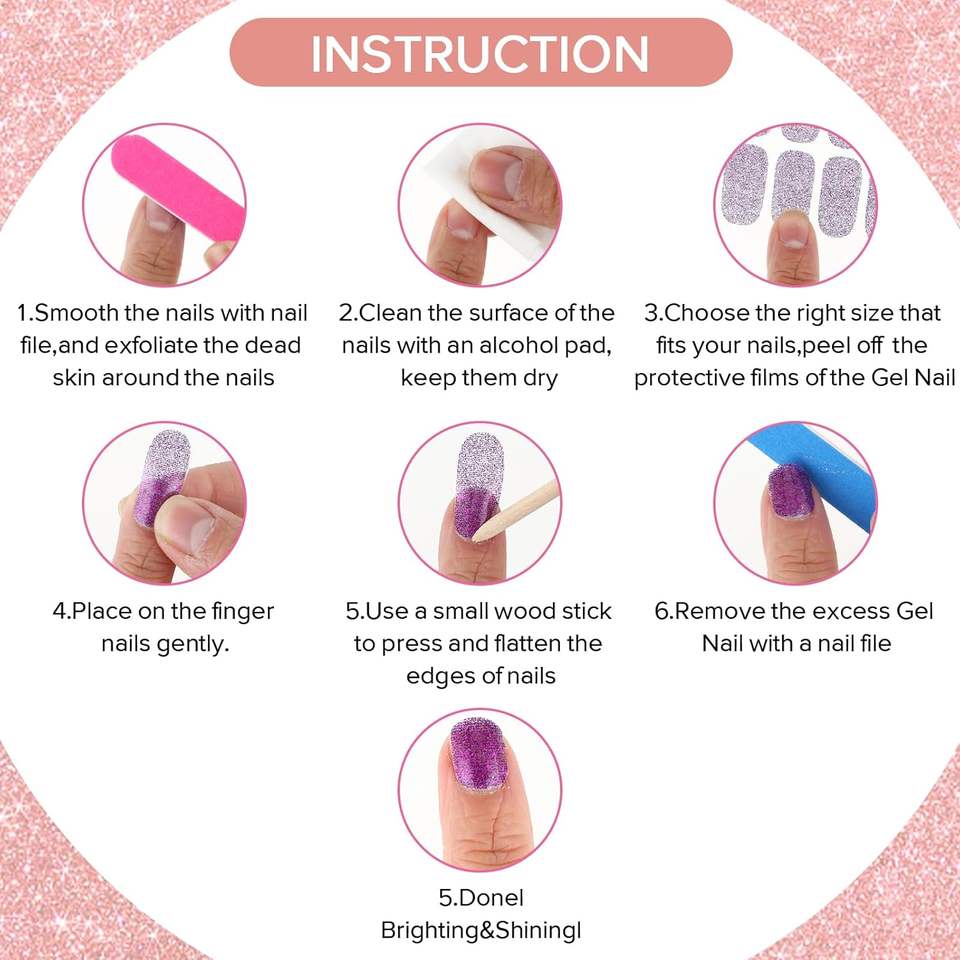 INSTRUCTION

1.Smooth the nails with nail file,and exfoliate the dead skin around the nails

2.Clean the surface of the nails with an alcohol pad, keep them dry

3.Choose the right size that fits your nails,peel off the protective films of the Gel Nail

4.Place on the finger nails gently.

5.Use a small wood stick to press and flatten the edges of nails

6.Remove the excess Gel Nail with a nail file

5.Donel Brighting&Shiningl