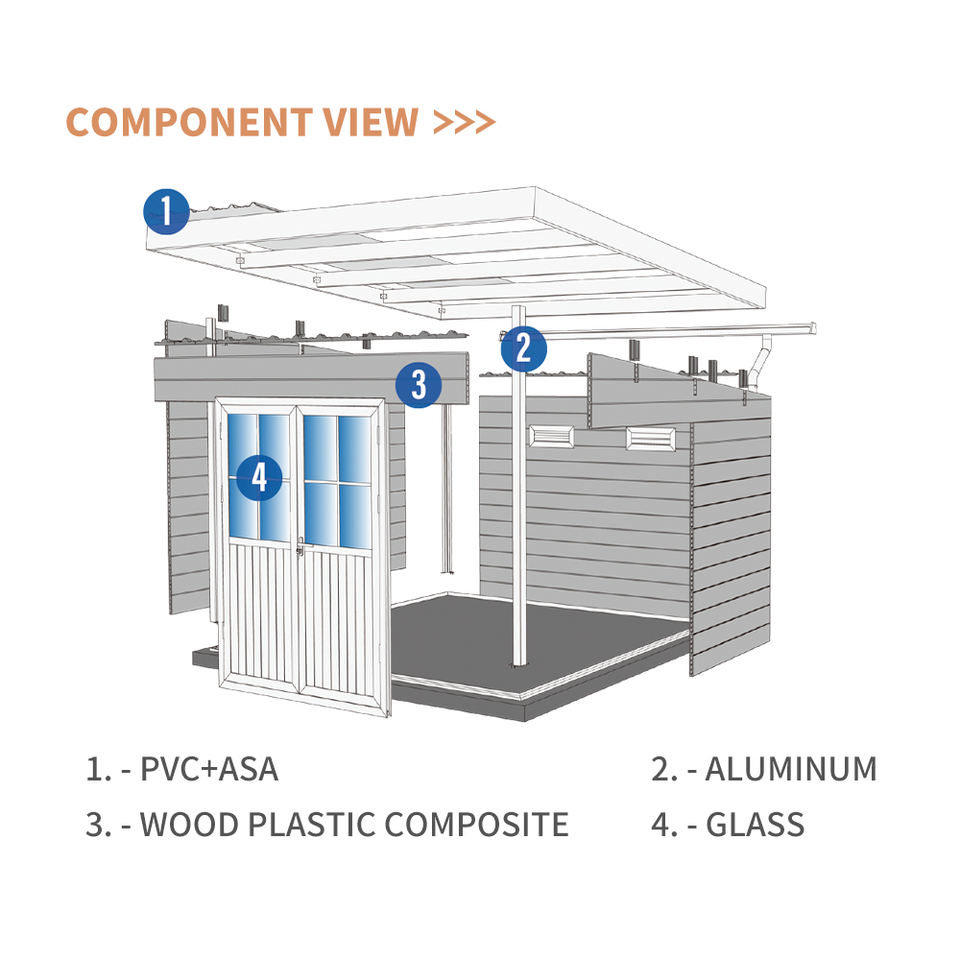 COMPONENT VIEW >>>

1

2

3

4

1. - PVC+ASA

2. - ALUMINUM

3. - WOOD PLASTIC COMPOSITE

4. - GLASS