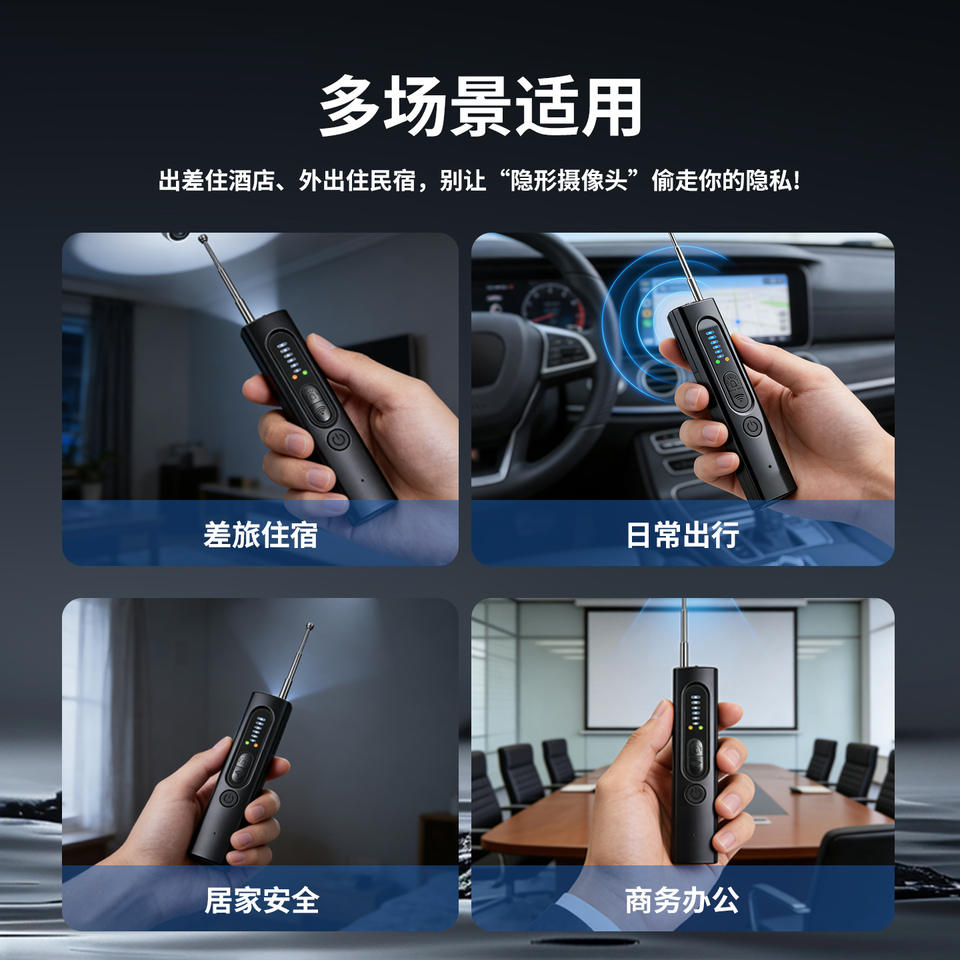 多场景适用

出差住酒店、外出住民宿，别让“隐形摄像头”偷走你的隐私！

差旅住宿

日常出行

居家安全

商务办公