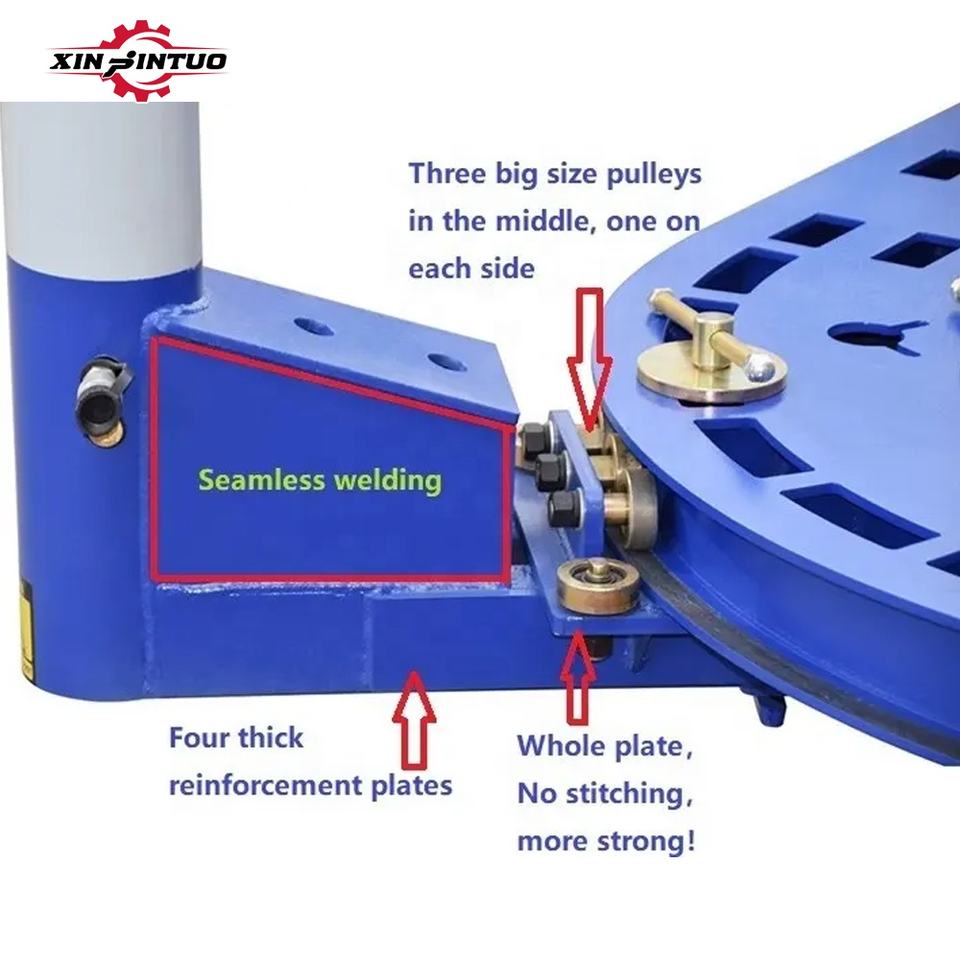 XINJINTUO

Three big size pulleys in the middle, one on each side

Seamless welding

Four thick reinforcement plates

Whole plate, No stitching, more strong!