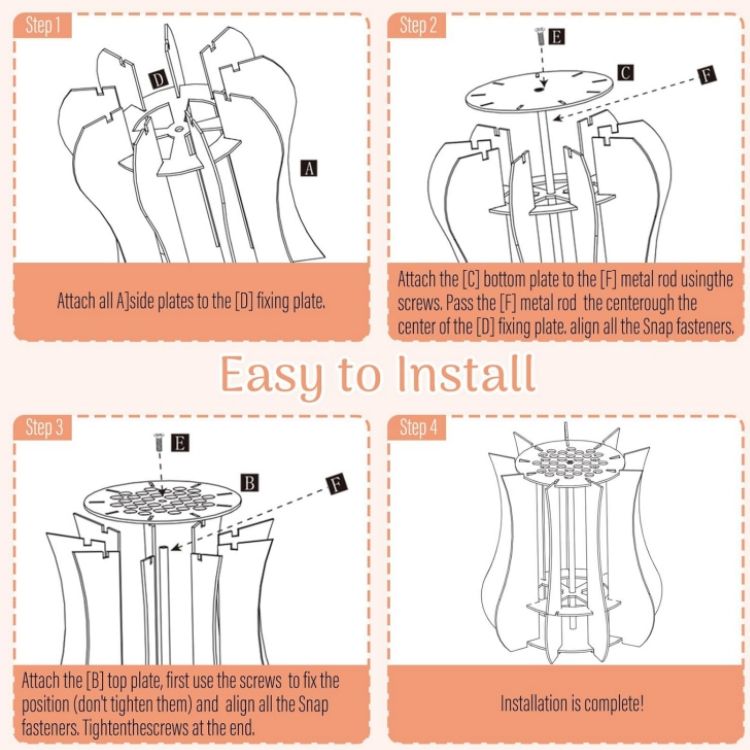 Step 1

D

A

Attach all A]side plates to the [D] fixing plate.

Step 2

E

C

F

Attach the [C] bottom plate to the [F] metal rod usingthe screws. Pass the [F] metal rod the centerough the center of the [D] fixing plate. align all the Snap fasteners.

Easy to Install

Step 3

E

B

F

Attach the [B] top plate, first use the screws to fix the position (don't tighten them) and align all the Snap fasteners. Tightenthescrews at the end.

Step 4

Installation is complete!