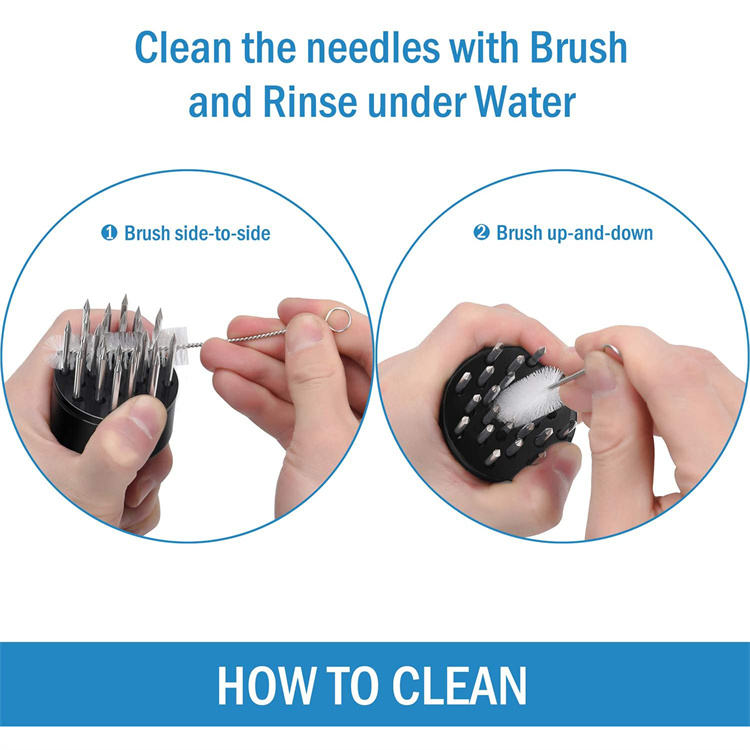 Clean the needles with Brush and Rinse under Water

❶ Brush side-to-side

❷ Brush up-and-down

HOW TO CLEAN