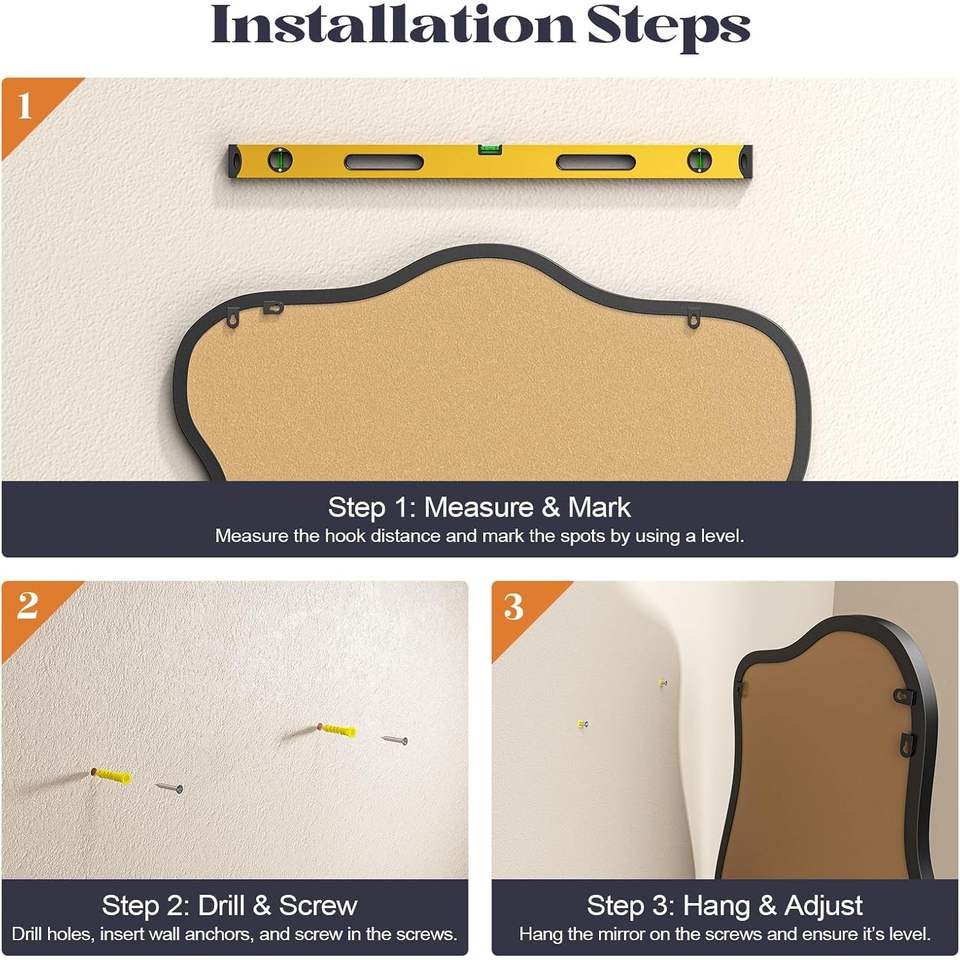 Installation Steps

1

Step 1: Measure & Mark
Measure the hook distance and mark the spots by using a level.

2

Step 2: Drill & Screw
Drill holes, insert wall anchors, and screw in the screws.

3

Step 3: Hang & Adjust
Hang the mirror on the screws and ensure it's level.