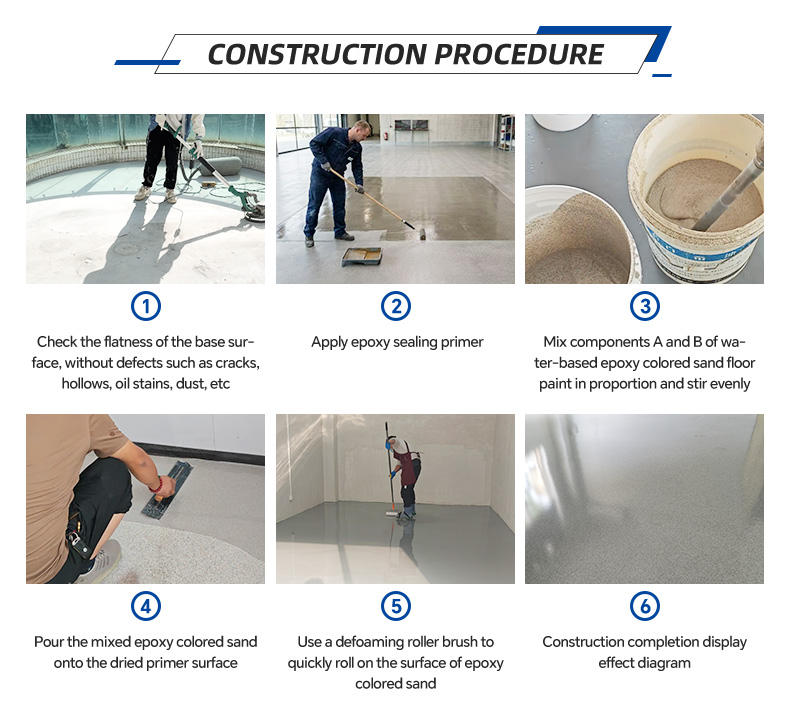 CONSTRUCTION PROCEDURE

1

Check the flatness of the base surface, without defects such as cracks, hollows, oil stains, dust, etc

2

Apply epoxy sealing primer

3

Mix components A and B of water-based epoxy colored sand floor paint in proportion and stir evenly

4

Pour the mixed epoxy colored sand onto the dried primer surface

5

Use a defoaming roller brush to quickly roll on the surface of epoxy colored sand

6

Construction completion display effect diagram