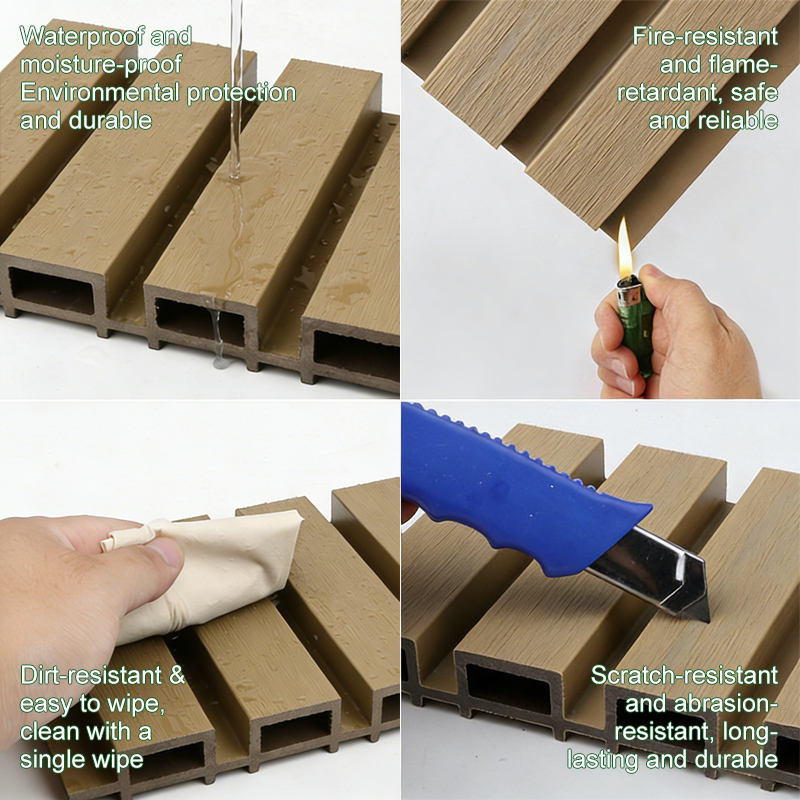 Waterproof and moisture-proof Environmental protection and durable

Fire-resistant and flame-retardant, safe and reliable

Dirt-resistant & easy to wipe, clean with a single wipe

Scratch-resistant and abrasion-resistant, long-lasting and durable