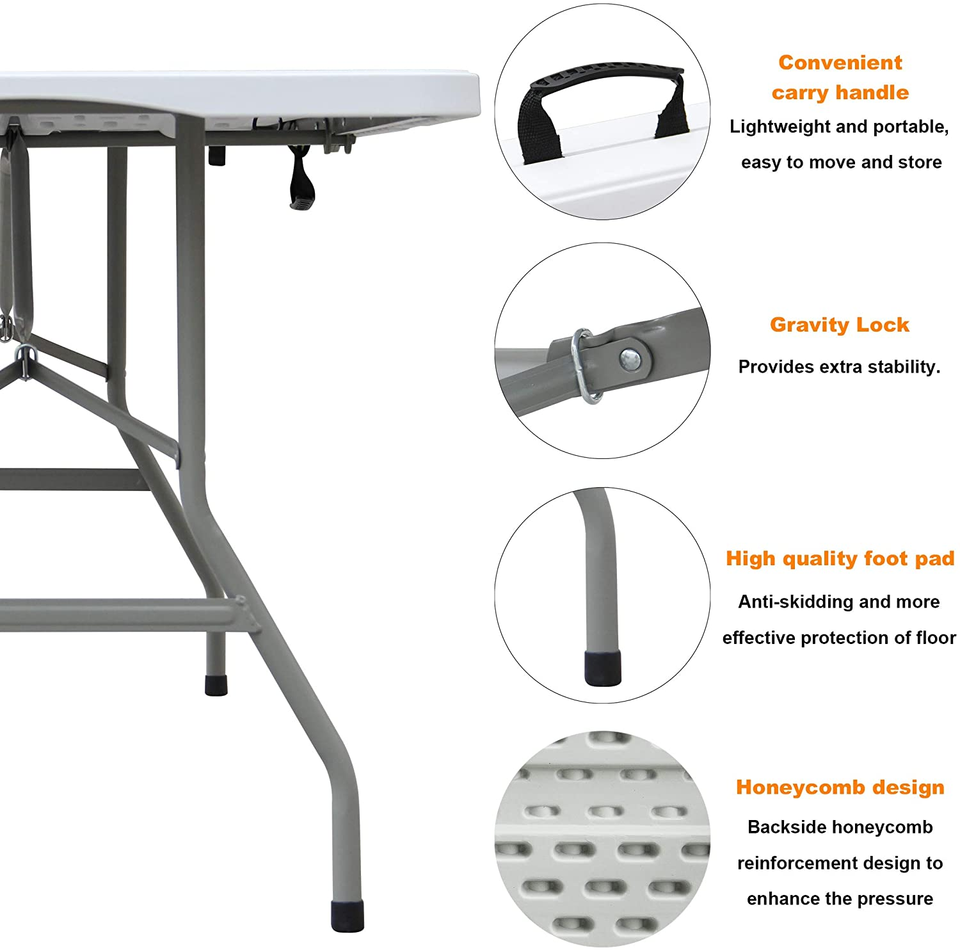 Convenient carry handle

Lightweight and portable, easy to move and store

Gravity Lock

Provides extra stability.

High quality foot pad

Anti-skidding and more effective protection of floor

Honeycomb design

Backside honeycomb reinforcement design to enhance the pressure