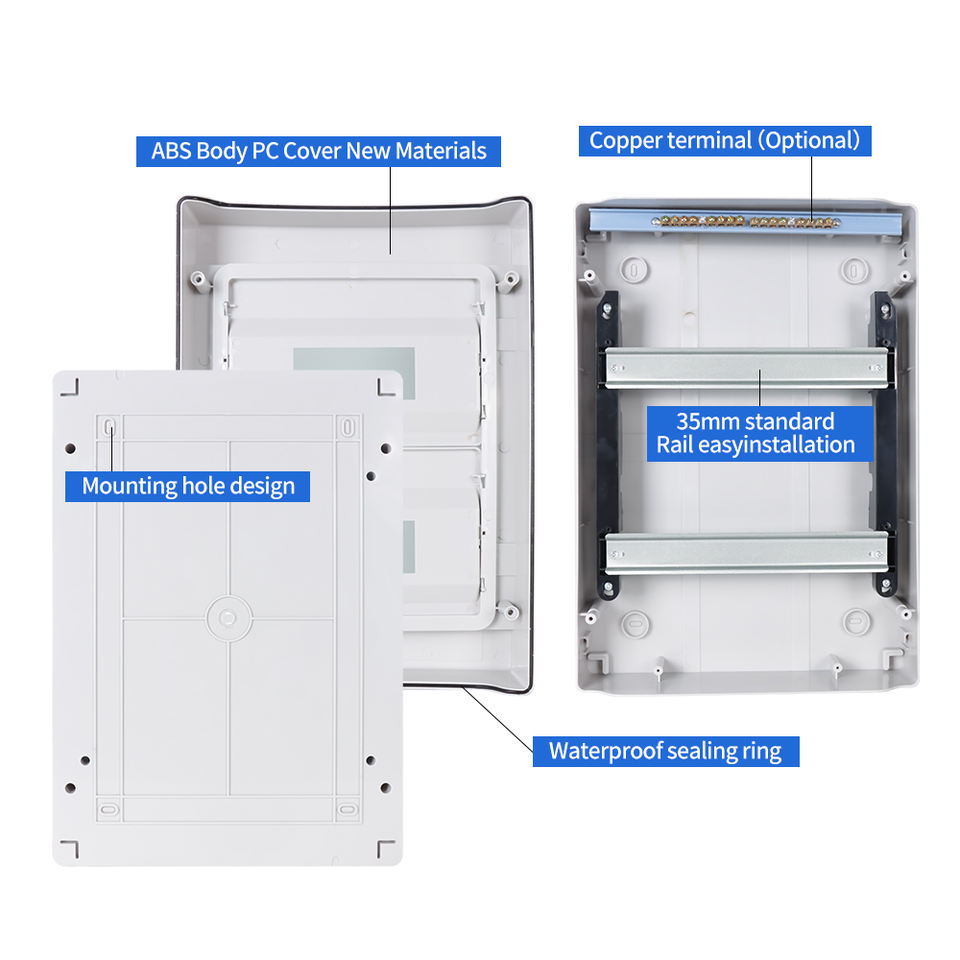 ABS Body PC Cover New Materials

Copper terminal (Optional)

35mm standard
Rail easyinstallation

Mounting hole design

Waterproof sealing ring