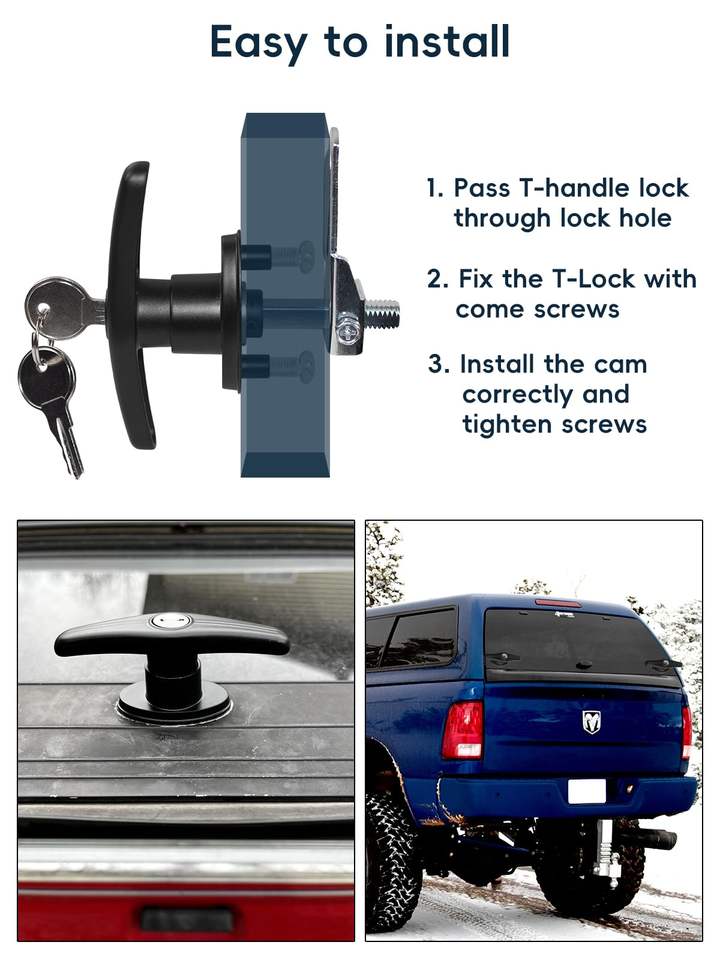 Easy to install

1. Pass T-handle lock through lock hole

2. Fix the T-Lock with come screws

3. Install the cam correctly and tighten screws