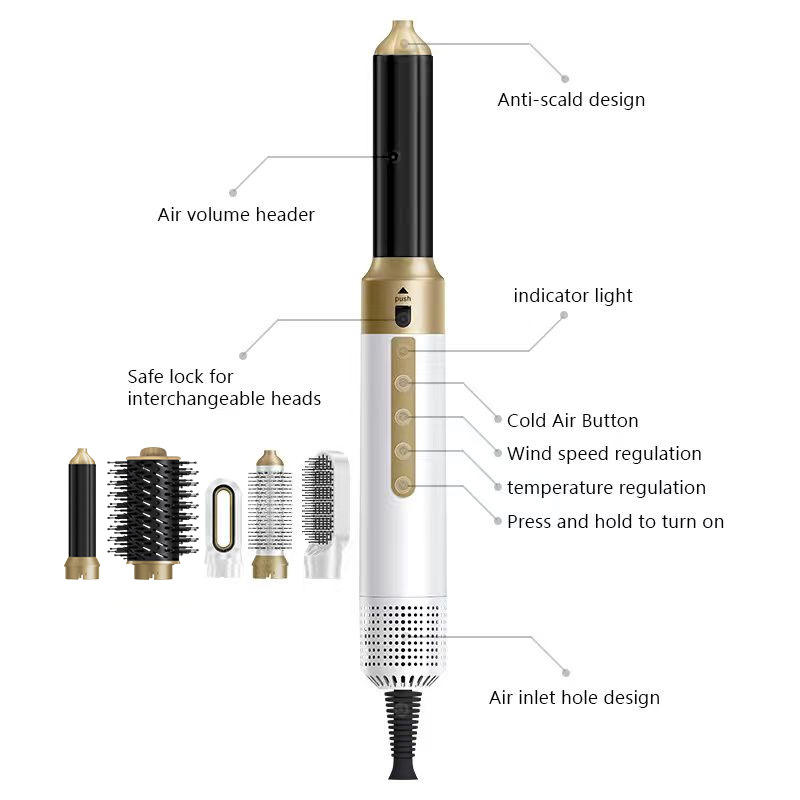 Anti-scald design

Air volume header

push

indicator light

Safe lock for interchangeable heads

Cold Air Button

Wind speed regulation

temperature regulation

Press and hold to turn on

Air inlet hole design