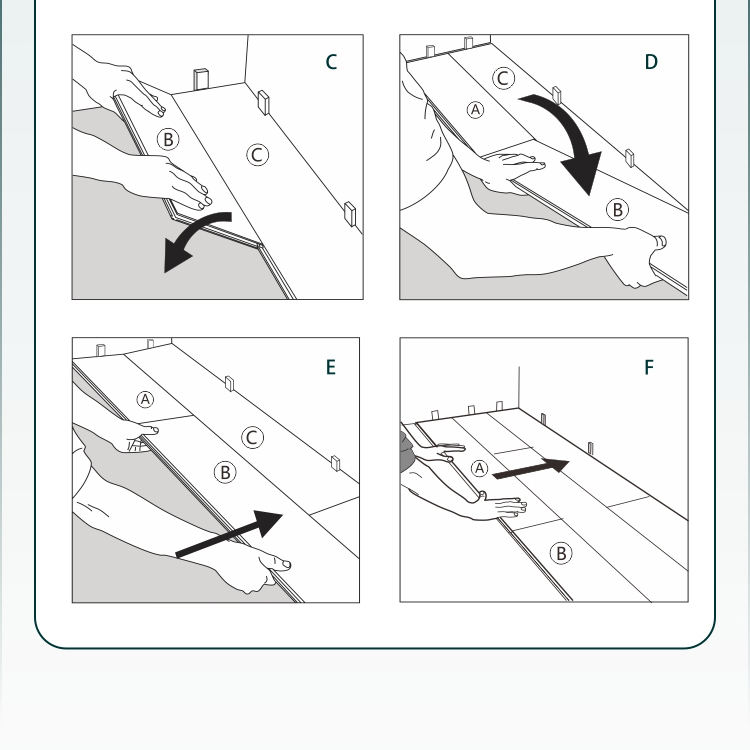 C
B
C

D
C
A
B

E
A
C
B

F
A
B