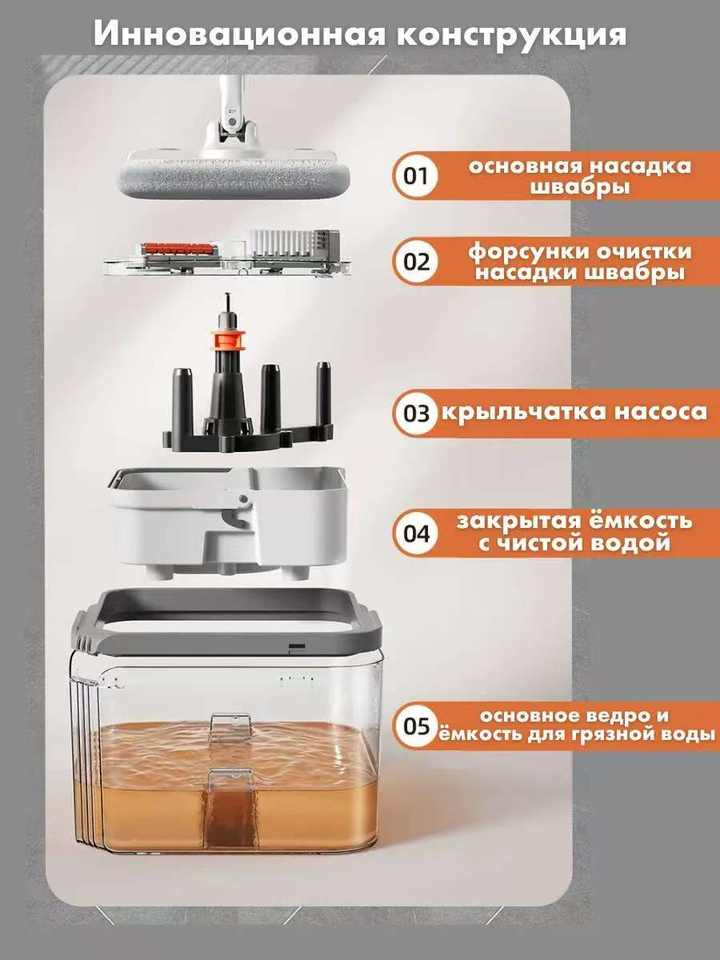 Инновационная конструкция

01 основная насадка швабры

02 форсунки очистки насадки швабры

03 крыльчатка насоса

04 закрытая ёмкость с чистой водой

05 основное ведро и ёмкость для грязной воды