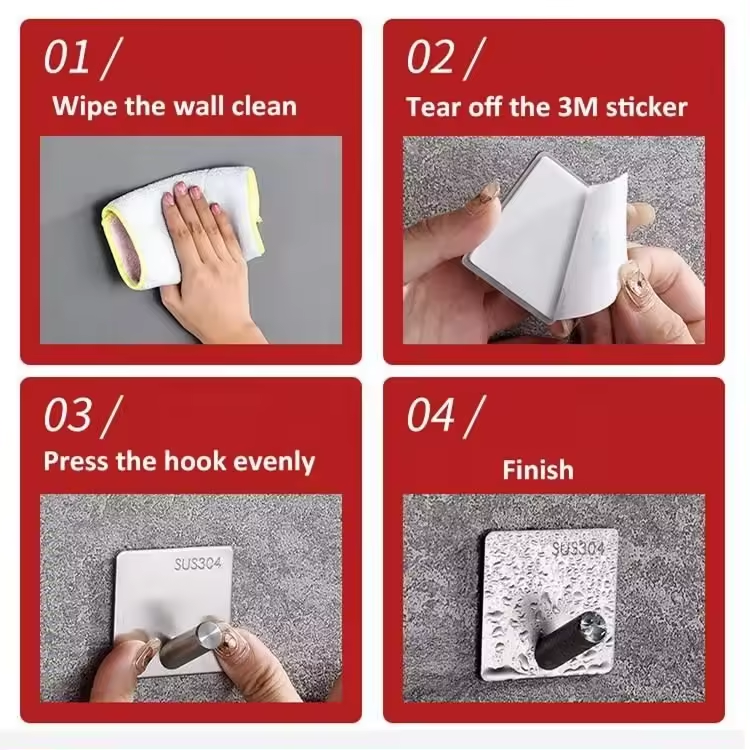 01 /
Wipe the wall clean

02 /
Tear off the 3M sticker

03 /
Press the hook evenly

SUS304

04 /
Finish

SUS304