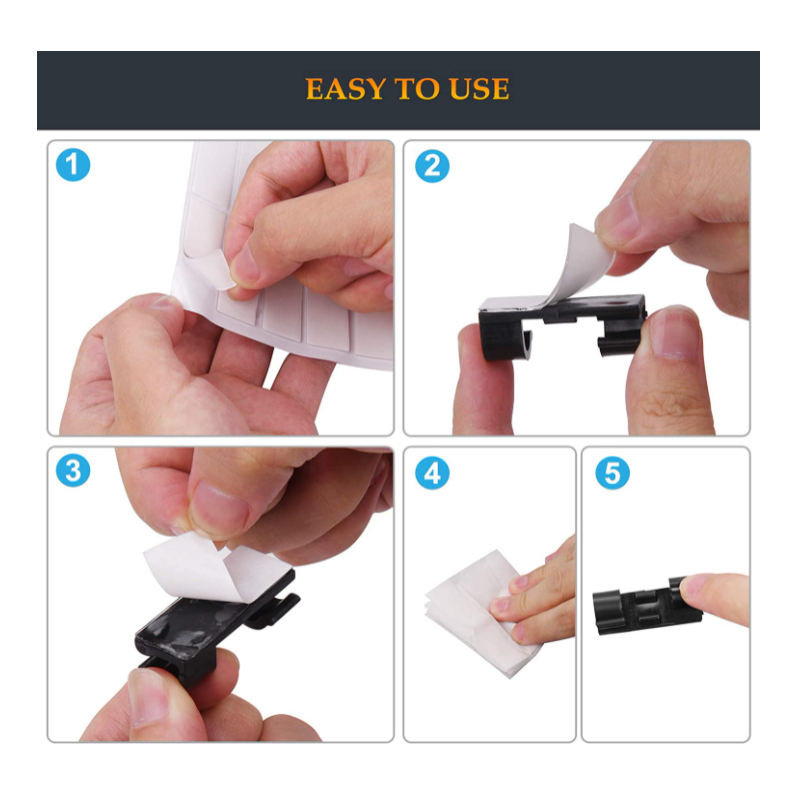 EASY TO USE

1

2

3

4

5