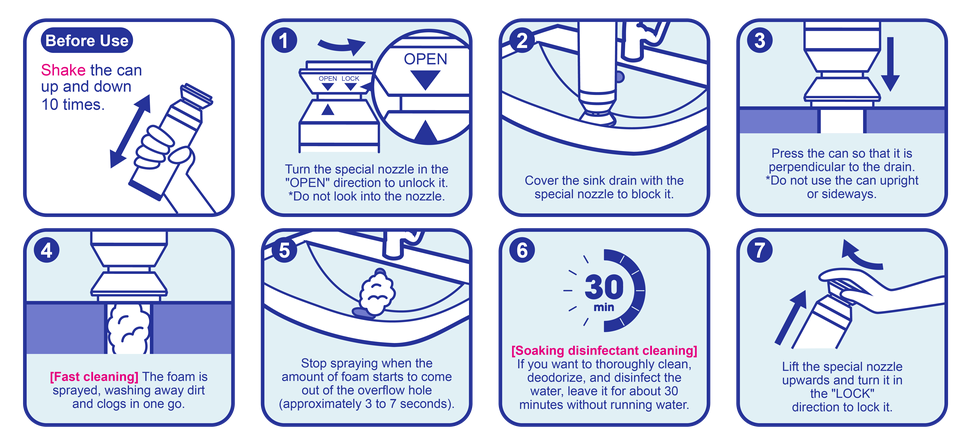 Before Use

Shake the can up and down 10 times.

1

OPEN LOCK

OPEN

Turn the special nozzle in the "OPEN" direction to unlock it. *Do not look into the nozzle.

2

Cover the sink drain with the special nozzle to block it.

3

Press the can so that it is perpendicular to the drain. *Do not use the can upright or sideways.

4

[Fast cleaning] The foam is sprayed, washing away dirt and clogs in one go.

5

Stop spraying when the amount of foam starts to come out of the overflow hole (approximately 3 to 7 seconds).

6

30 min

[Soaking disinfectant cleaning] If you want to thoroughly clean, deodorize, and disinfect the water, leave it for about 30 minutes without running water.

7

Lift the special nozzle upwards and turn it in the "LOCK" direction to lock it.