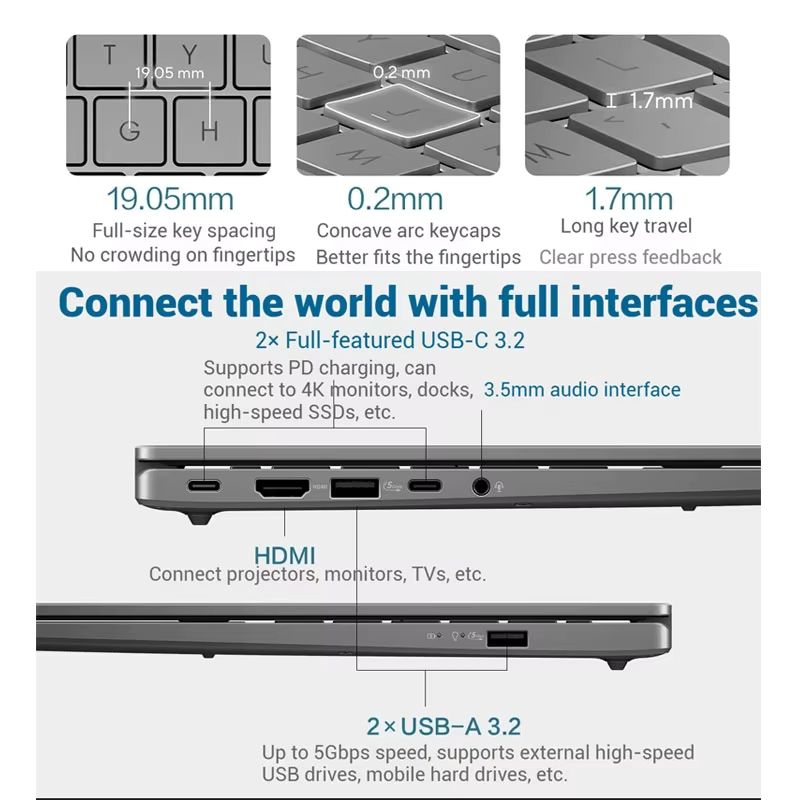 T Y
19.05 mm
G H

0.2 mm

1.7mm

19.05mm
Full-size key spacing
No crowding on fingertips

0.2mm
Concave arc keycaps
Better fits the fingertips

1.7mm
Long key travel
Clear press feedback

Connect the world with full interfaces

2× Full-featured USB-C 3.2
Supports PD charging, can connect to 4K monitors, docks, high-speed SSDs, etc.

3.5mm audio interface

HDMI

HDMI
Connect projectors, monitors, TVs, etc.

2×USB–A 3.2
Up to 5Gbps speed, supports external high-speed USB drives, mobile hard drives, etc.