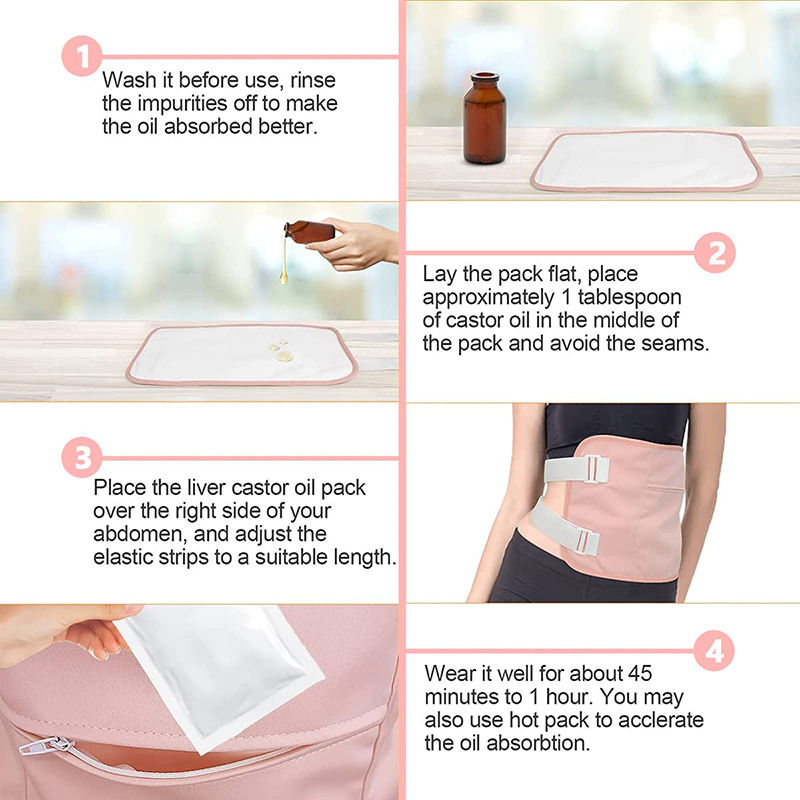 1

Wash it before use, rinse the impurities off to make the oil absorbed better.

2

Lay the pack flat, place approximately 1 tablespoon of castor oil in the middle of the pack and avoid the seams.

3

Place the liver castor oil pack over the right side of your abdomen, and adjust the elastic strips to a suitable length.

4

Wear it well for about 45 minutes to 1 hour. You may also use hot pack to acclerate the oil absorbtion.