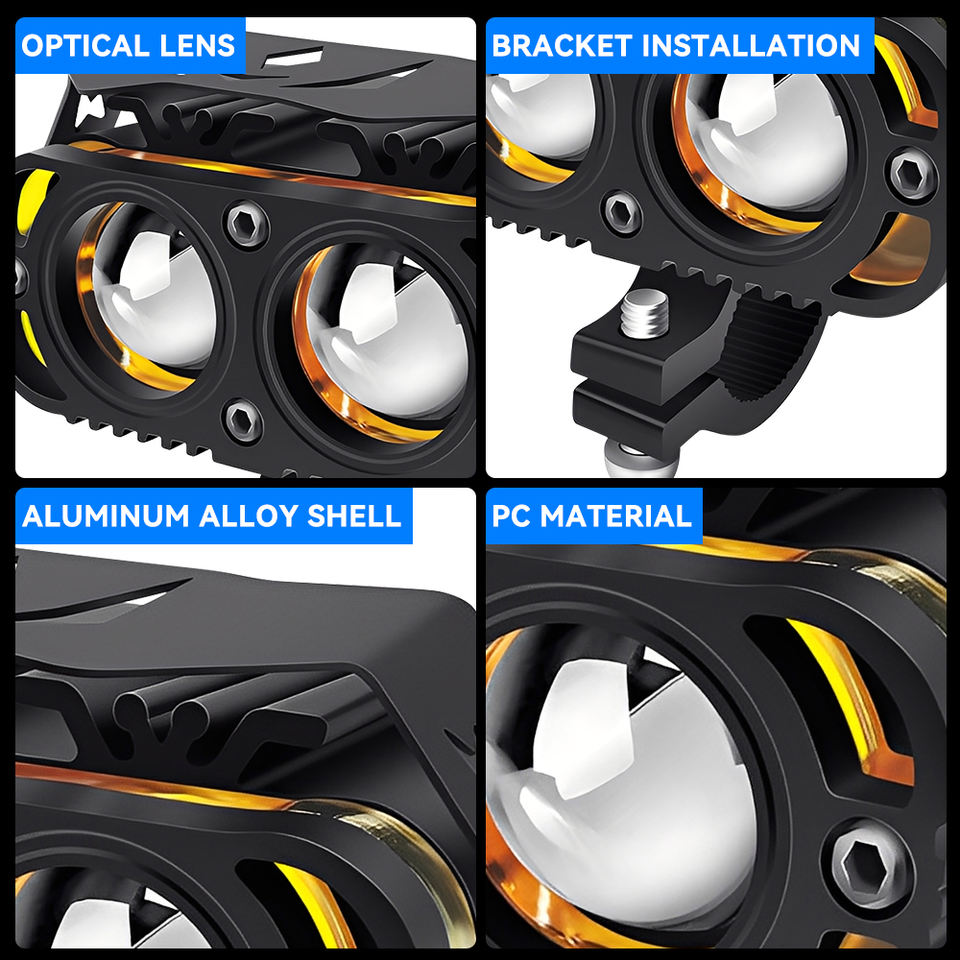 OPTICAL LENS

BRACKET INSTALLATION

ALUMINUM ALLOY SHELL

PC MATERIAL