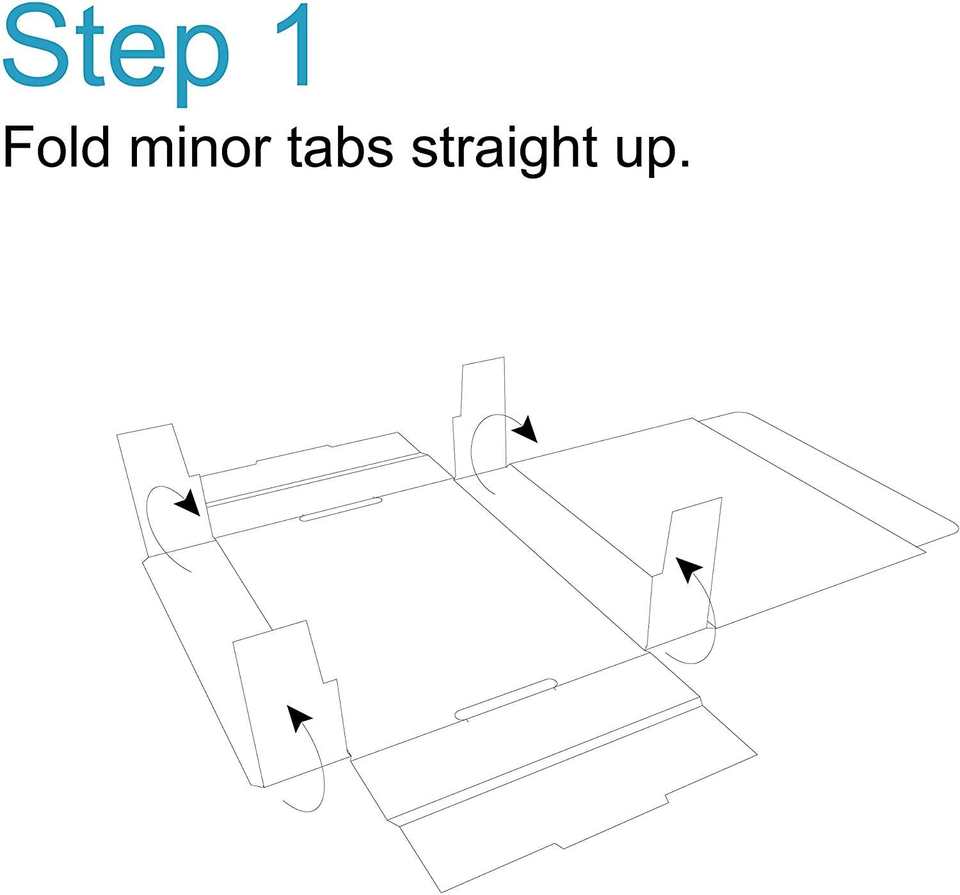 Step 1
Fold minor tabs straight up.