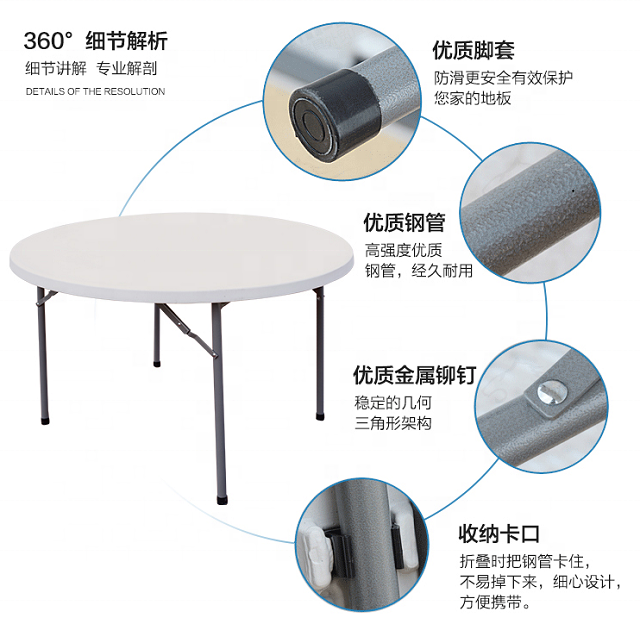 360° 细节解析
细节讲解 专业解剖
DETAILS OF THE RESOLUTION

优质脚套
防滑更安全有效保护您家的地板

优质钢管
高强度优质钢管，经久耐用

优质金属铆钉
稳定的几何三角形架构

收纳卡口
折叠时把钢管卡住，不易掉下来，细心设计，方便携带。