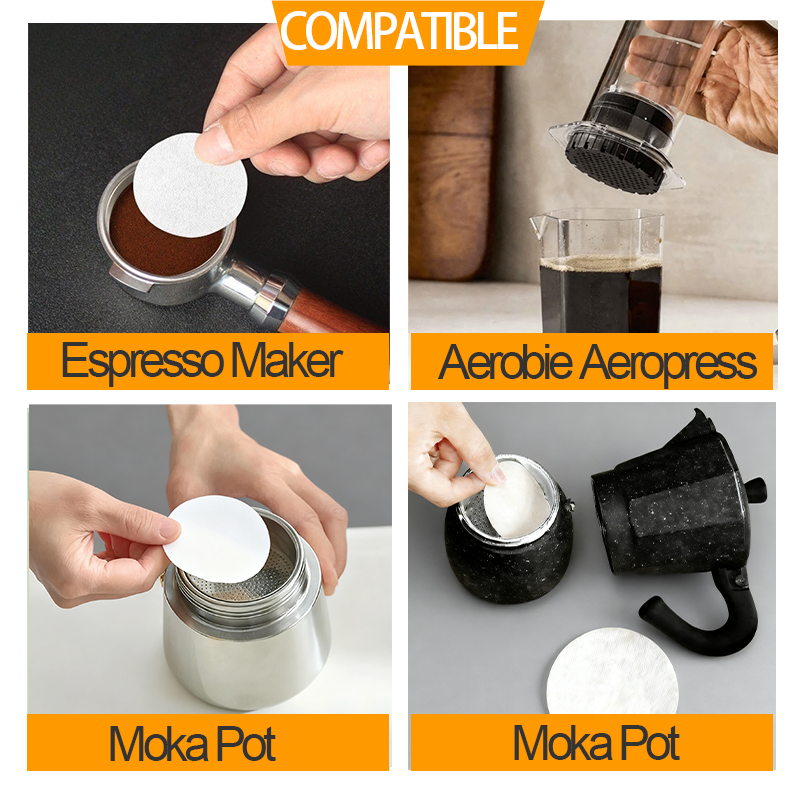 COMPATIBLE

Espresso Maker

Aerobie Aeropress

Moka Pot

Moka Pot