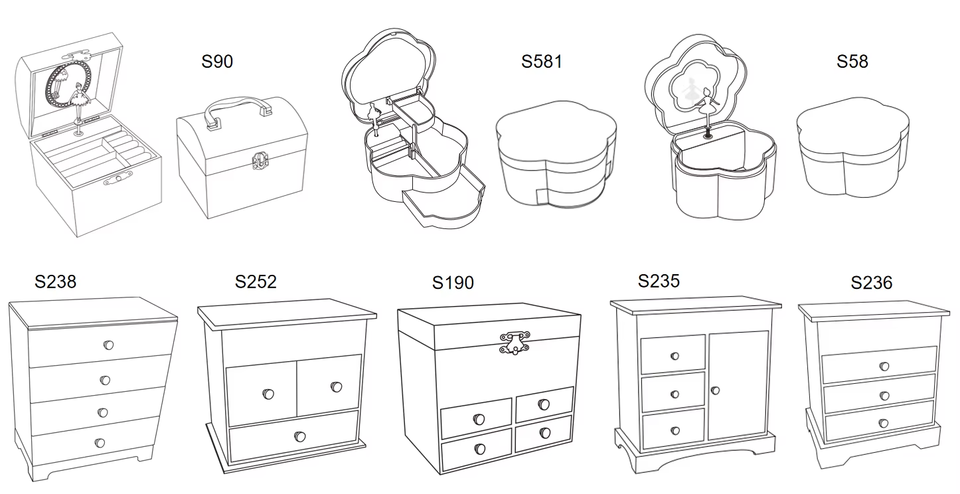 S90

S581

S58

S238

S252

S190

S235

S236