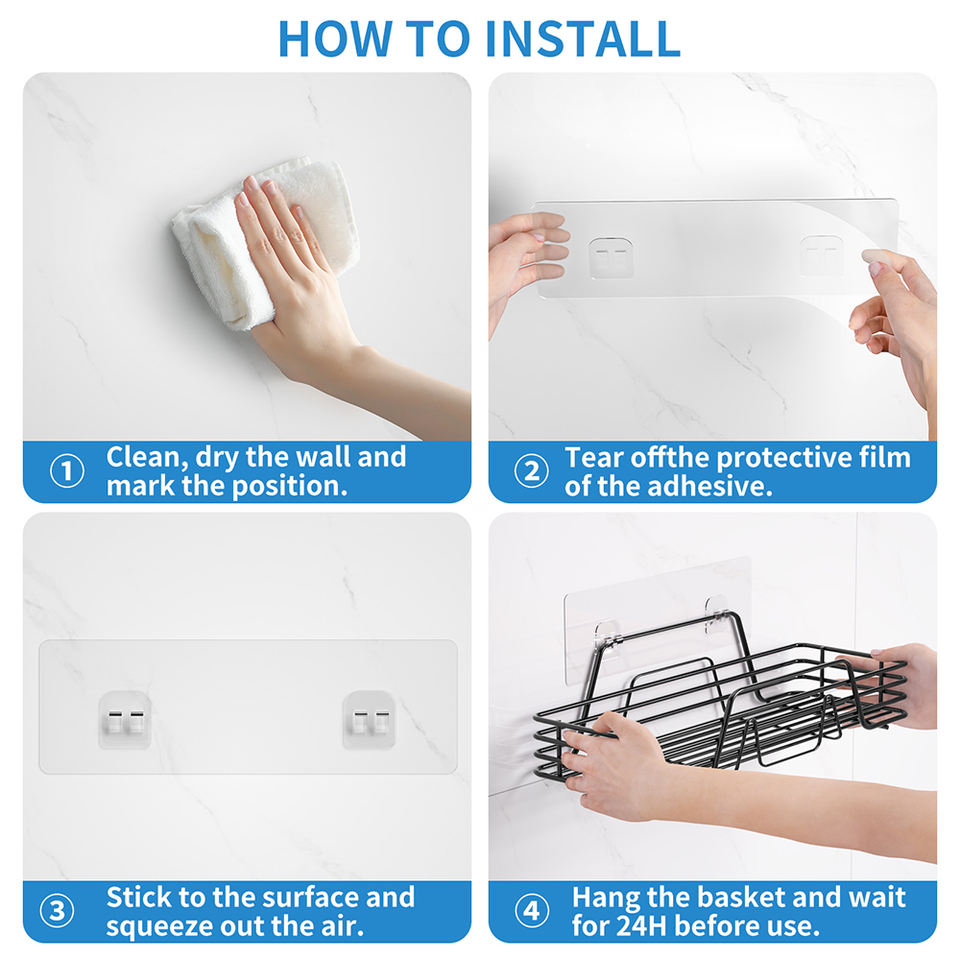 HOW TO INSTALL

① Clean, dry the wall and mark the position.

② Tear offthe protective film of the adhesive.

③ Stick to the surface and squeeze out the air.

④ Hang the basket and wait for 24H before use.