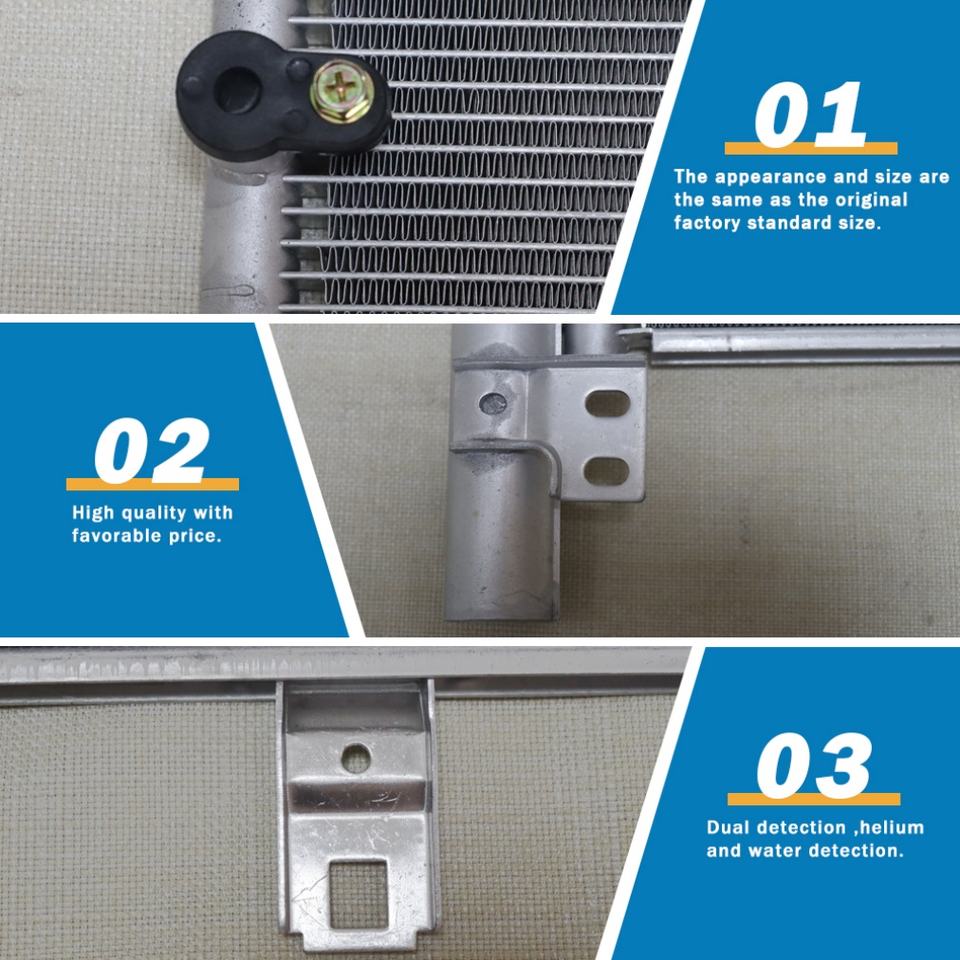 01

The appearance and size are the same as the original factory standard size.

02

High quality with favorable price.

03

Dual detection ,helium and water detection.