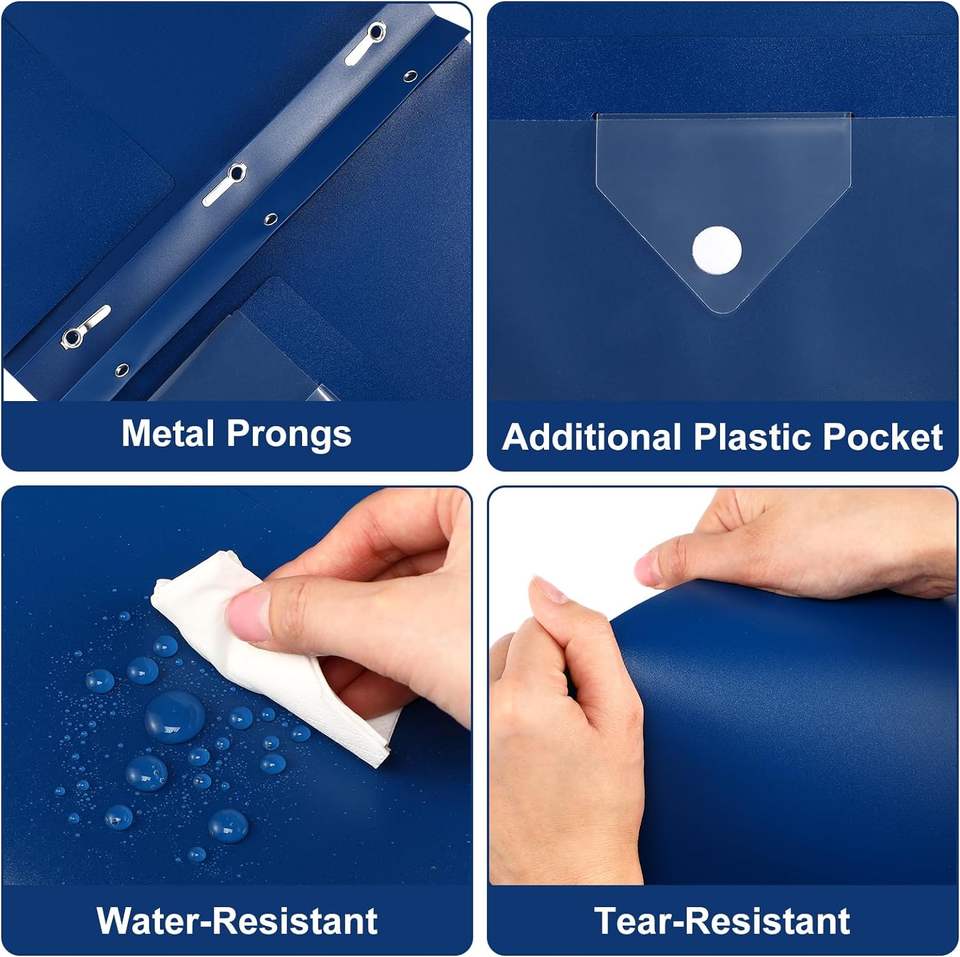 Metal Prongs

Additional Plastic Pocket

Water-Resistant

Tear-Resistant