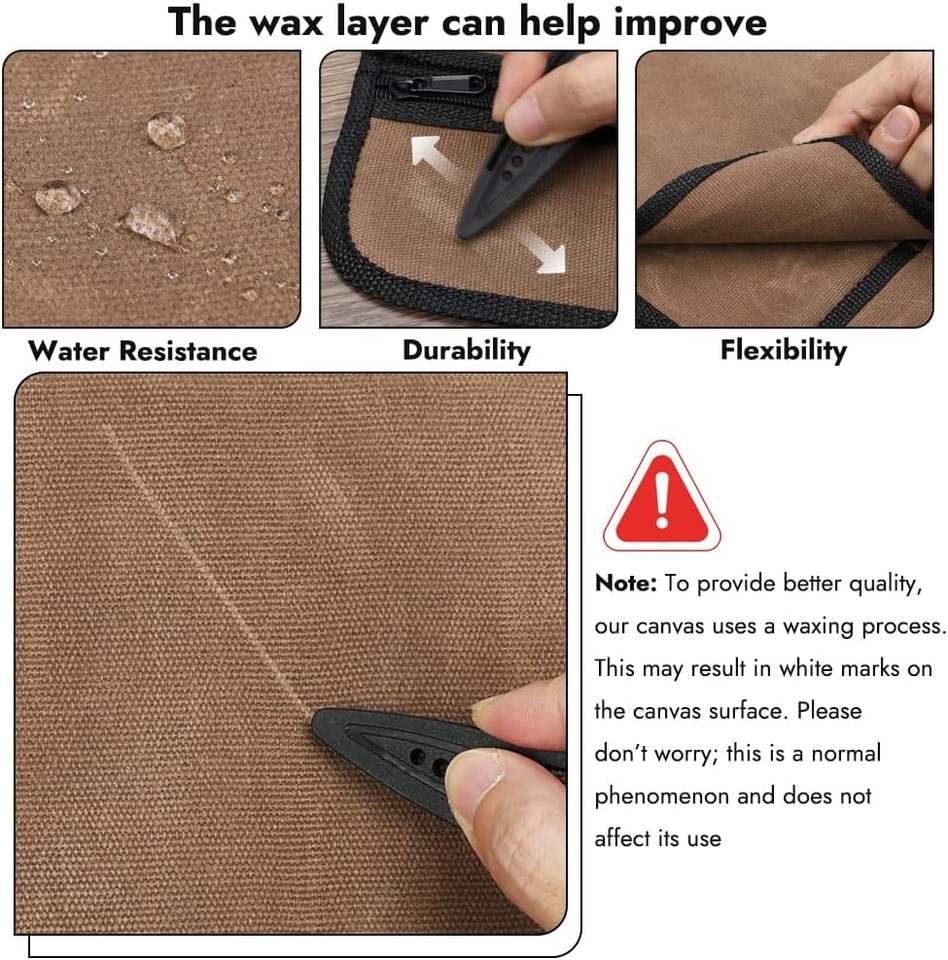 The wax layer can help improve

Water Resistance

Durability

Flexibility

Note: To provide better quality, our canvas uses a waxing process. This may result in white marks on the canvas surface. Please don't worry; this is a normal phenomenon and does not affect its use