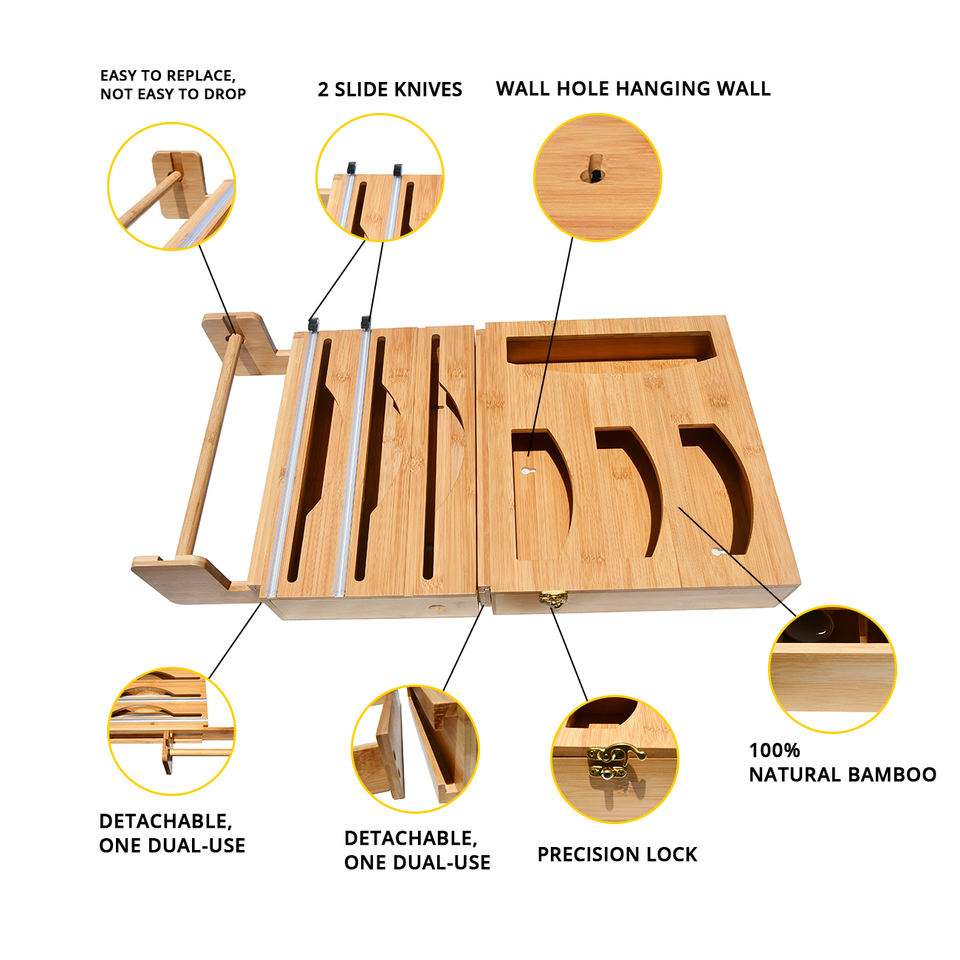 EASY TO REPLACE, NOT EASY TO DROP

2 SLIDE KNIVES

WALL HOLE HANGING WALL

100% NATURAL BAMBOO

DETACHABLE, ONE DUAL-USE

DETACHABLE, ONE DUAL-USE

PRECISION LOCK