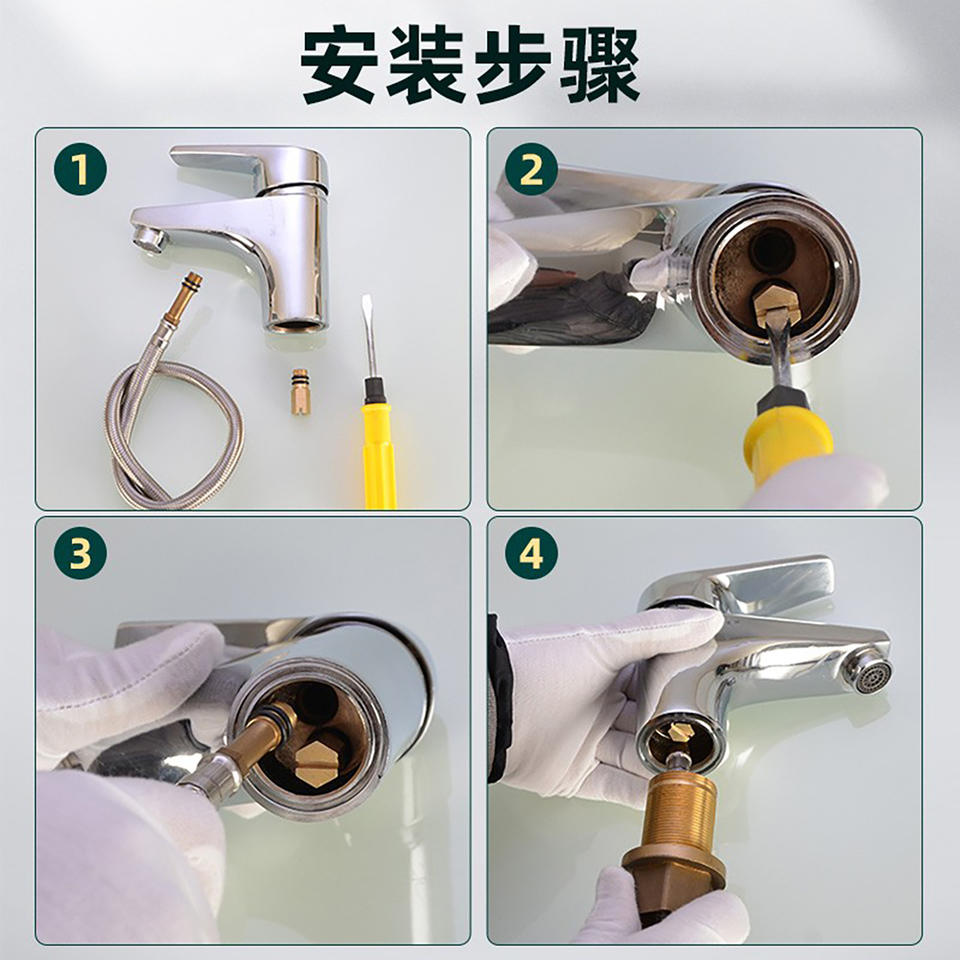 安装步骤

1

2

3

4