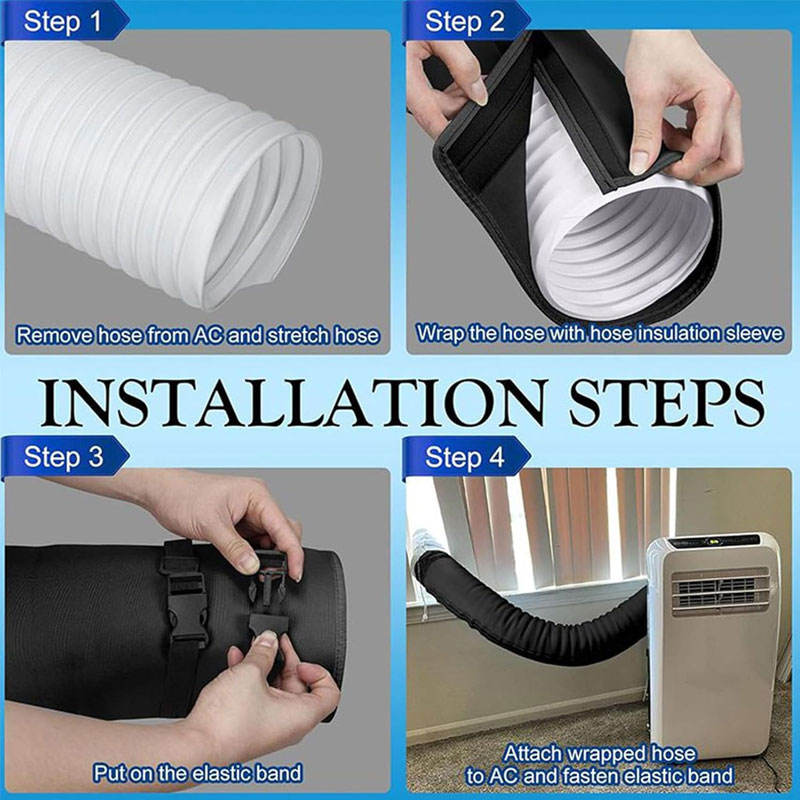 Step 1

Remove hose from AC and stretch hose

Step 2

Wrap the hose with hose insulation sleeve

INSTALLATION STEPS

Step 3

Put on the elastic band

Step 4

Attach wrapped hose to AC and fasten elastic band