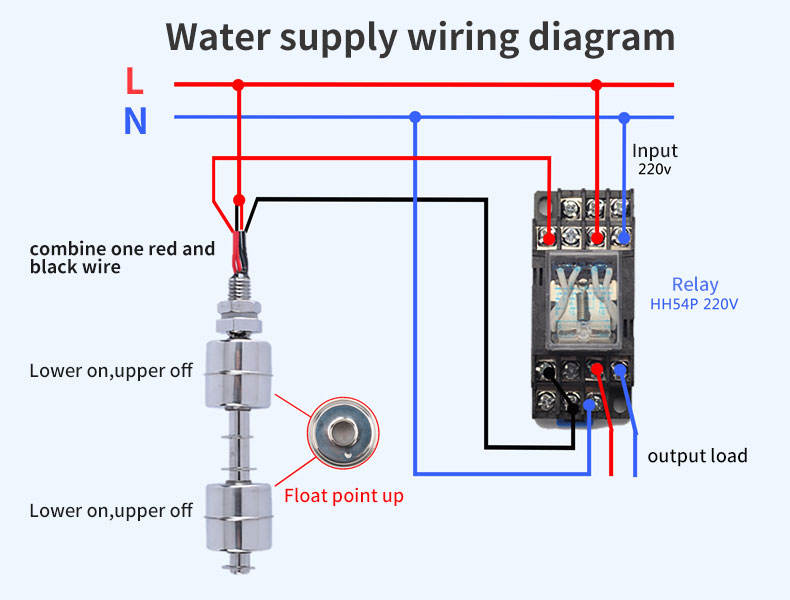 Water supply wiring diagram

L

N

Input
220v

combine one red and black wire

Relay
HH54P 220V

Lower on,upper off

Float point up

output load

Lower on,upper off