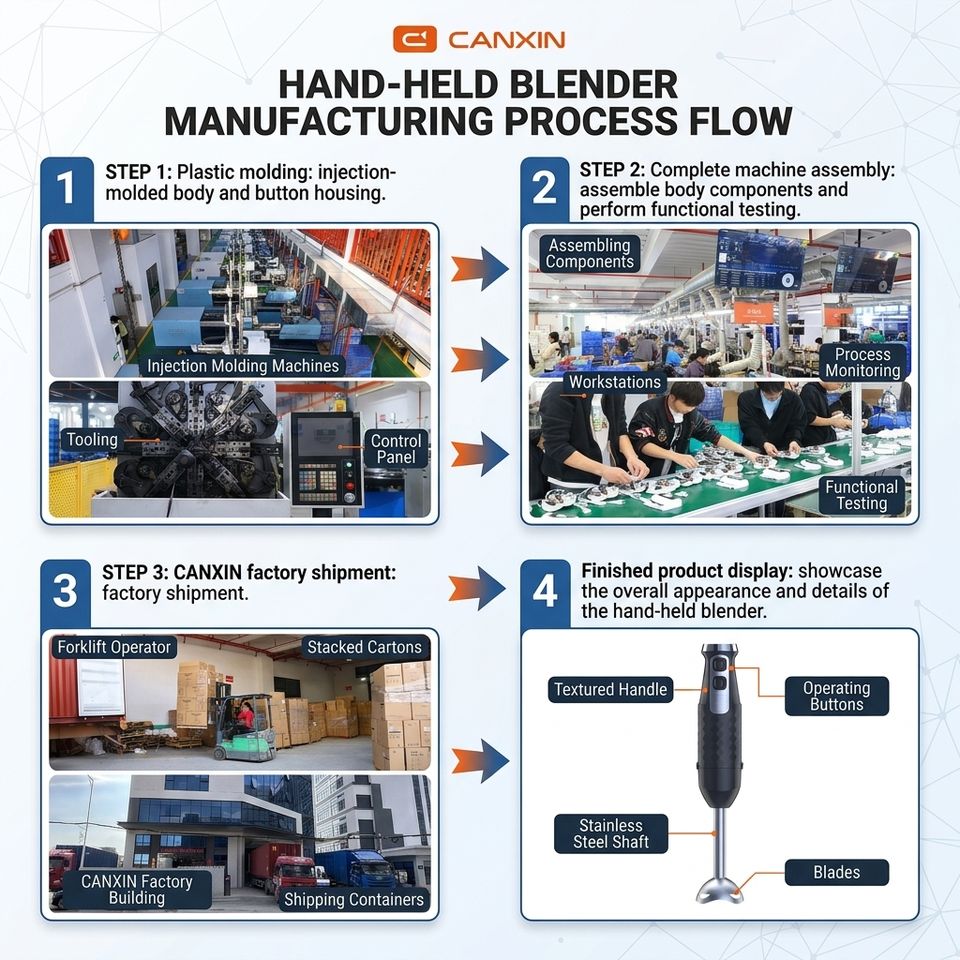 CANXIN

HAND-HELD BLENDER MANUFACTURING PROCESS FLOW

1

STEP 1: Plastic molding: injection-molded body and button housing.

Injection Molding Machines

Tooling

Control Panel

2

STEP 2: Complete machine assembly: assemble body components and perform functional testing.

Assembling Components

Process Monitoring

Workstations

Functional Testing

3

STEP 3: CANXIN factory shipment: factory shipment.

Forklift Operator

Stacked Cartons

CANXIN Factory Building

Shipping Containers

4

Finished product display: showcase the overall appearance and details of the hand-held blender.

Textured Handle

Operating Buttons

Stainless Steel Shaft

Blades