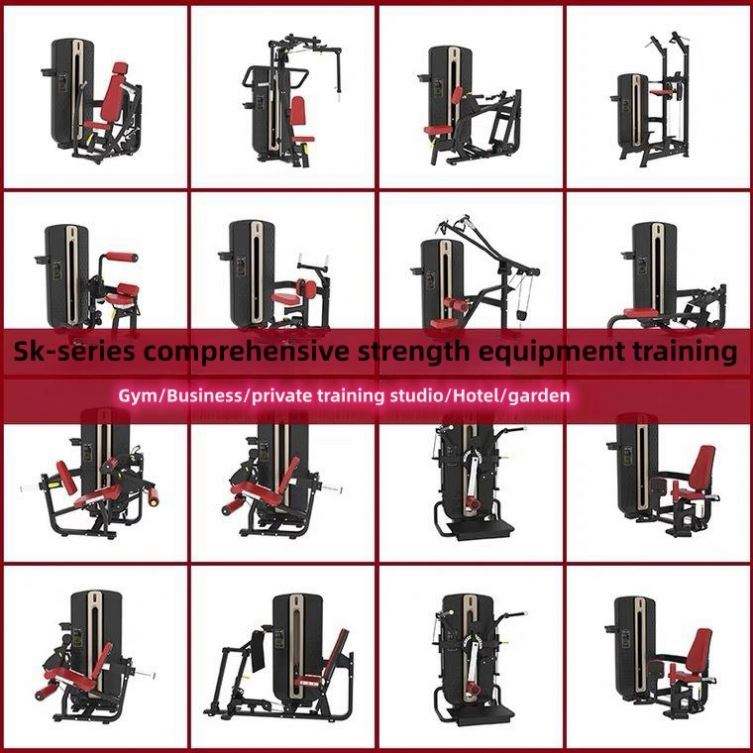 Sk-series comprehensive strength equipment training

Gym/Business/private training studio/Hotel/garden