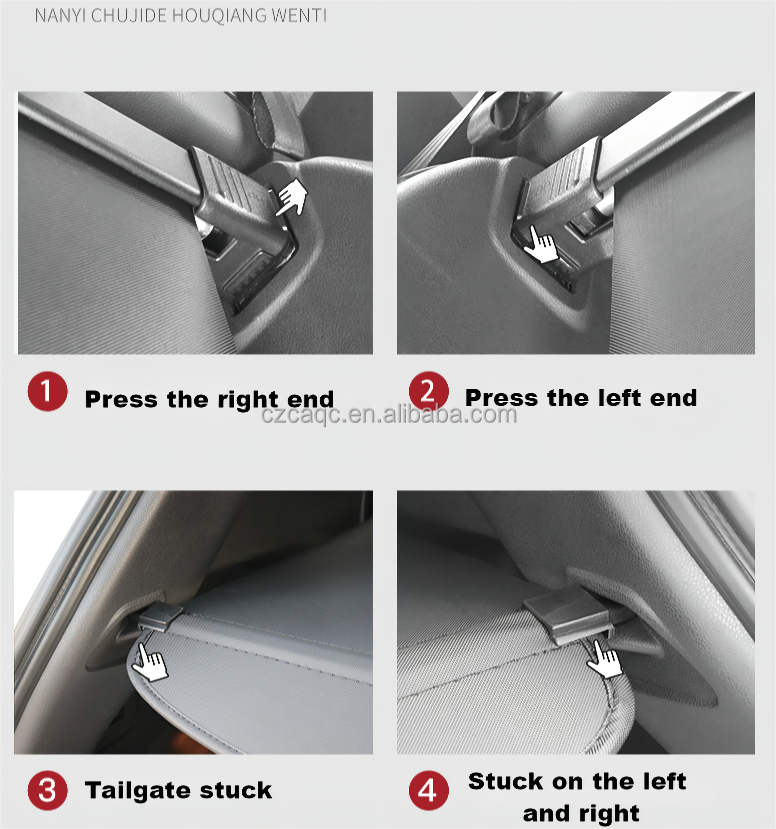 NANYI CHUJIDE HOUQIANG WENTI

1 Press the right end

2 Press the left end

czcaqc.en.alibaba.com

3 Tailgate stuck

4 Stuck on the left and right