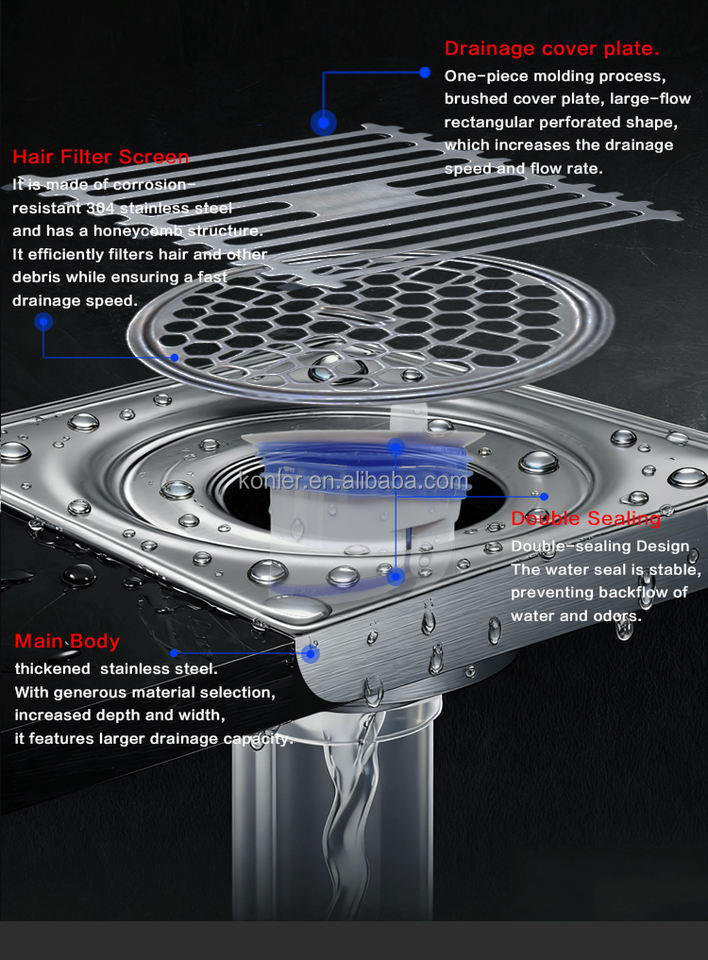 Drainage cover plate.
One-piece molding process, brushed cover plate, large-flow rectangular perforated shape, which increases the drainage speed and flow rate.

Hair Filter Screen
It is made of corrosion-resistant 304 stainless steel and has a honeycomb structure. It efficiently filters hair and other debris while ensuring a fast drainage speed.

konler.en.alibaba.com

Double Sealing
Double-sealing Design The water seal is stable, preventing backflow of water and odors.

Main Body
thickened stainless steel. With generous material selection, increased depth and width, it features larger drainage capacity.