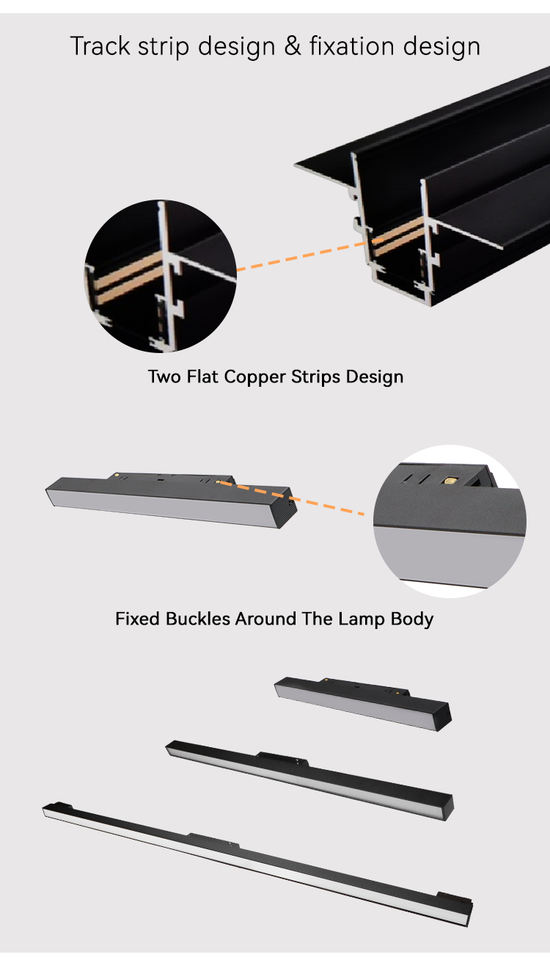 Track strip design & fixation design

Two Flat Copper Strips Design

Fixed Buckles Around The Lamp Body