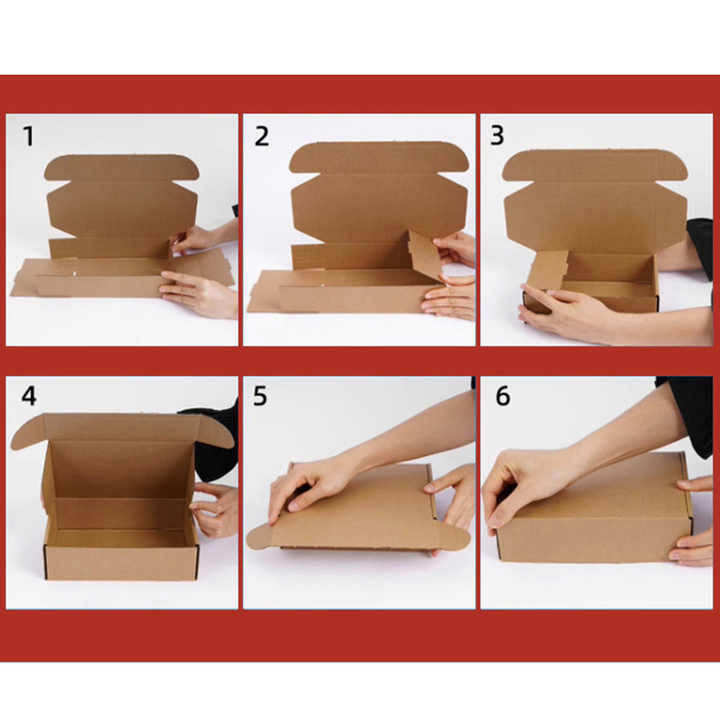 1

2

3

4

5

6