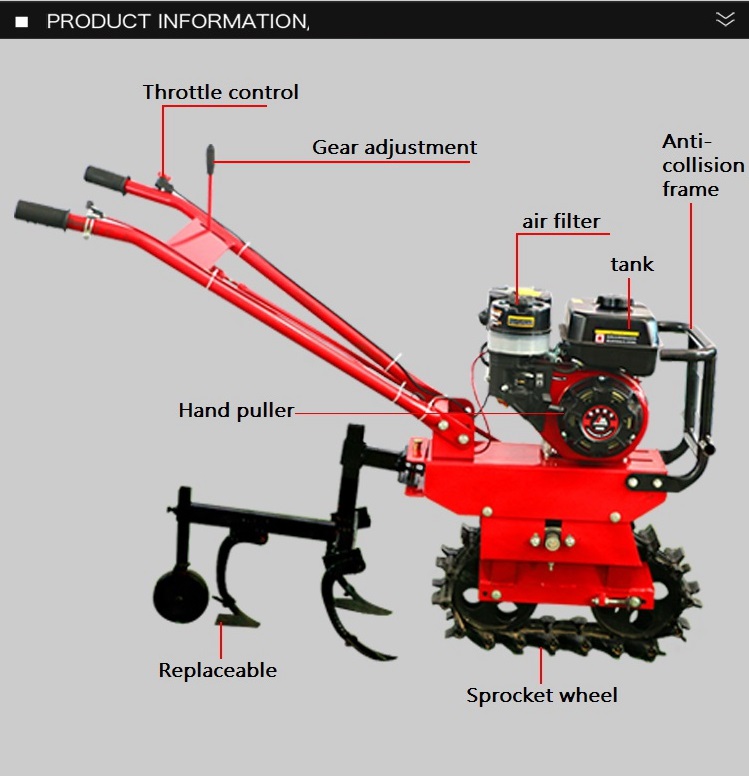 PRODUCT INFORMATION,

Throttle control

Gear adjustment

Anti-collision frame

air filter

tank

Hand puller

Replaceable

Sprocket wheel