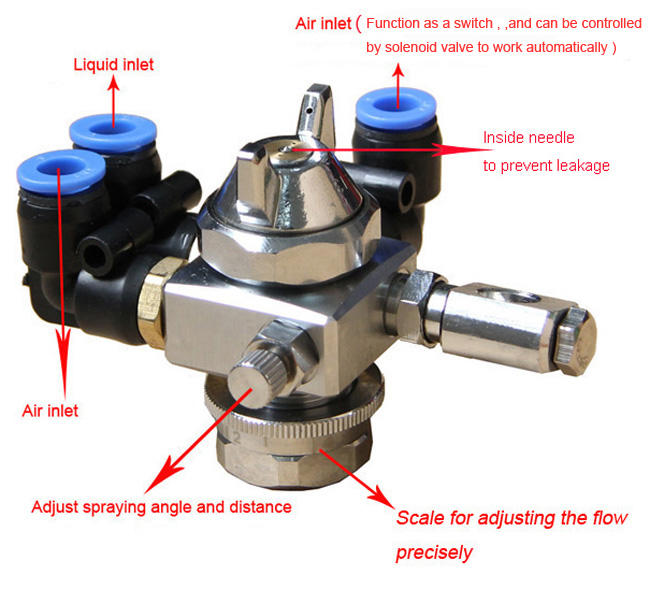 Air inlet ( Function as a switch , ,and can be controlled by solenoid valve to work automatically )

Liquid inlet

Inside needle to prevent leakage

Air inlet

2 1

Adjust spraying angle and distance

Scale for adjusting the flow precisely