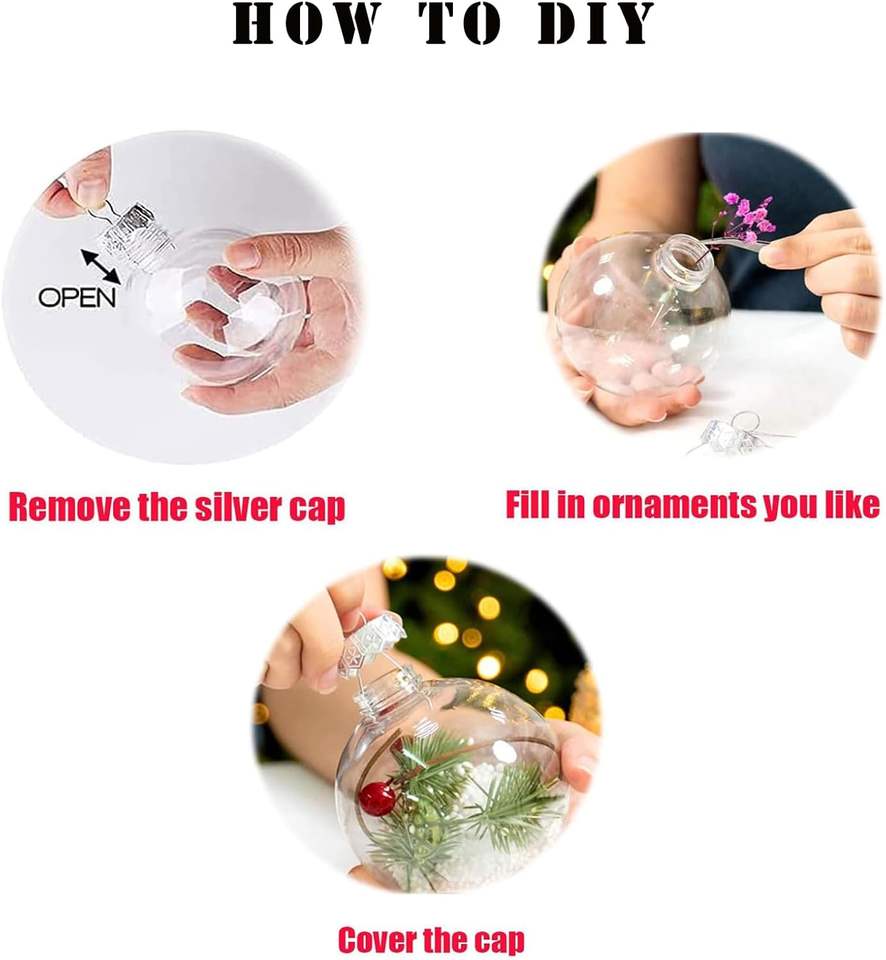 HOW TO DIY

OPEN

Remove the silver cap

Fill in ornaments you like

Cover the cap