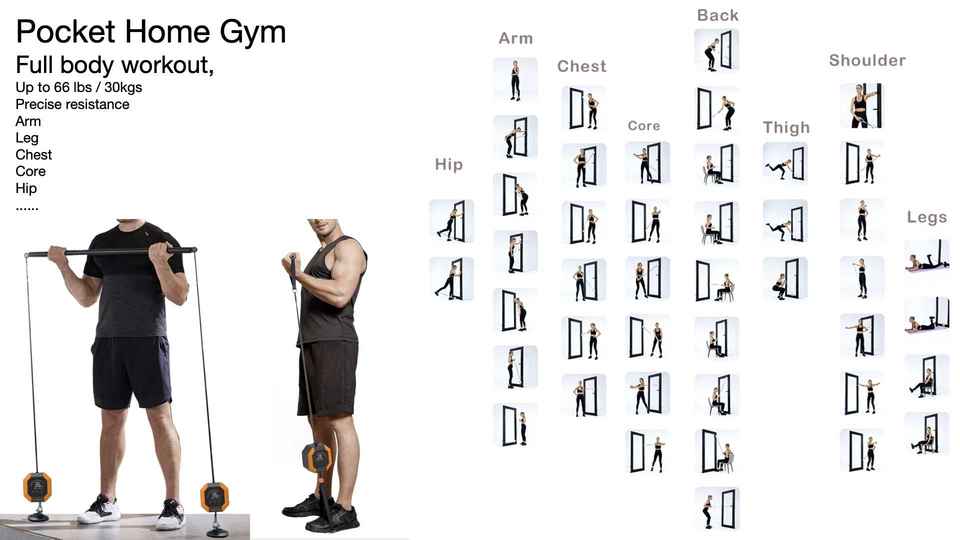 Pocket Home Gym
Full body workout,
Up to 66 lbs / 30kgs
Precise resistance
Arm
Leg
Chest
Core
Hip
......

Hip

Arm

Chest

Core

Back

Thigh

Shoulder

Legs