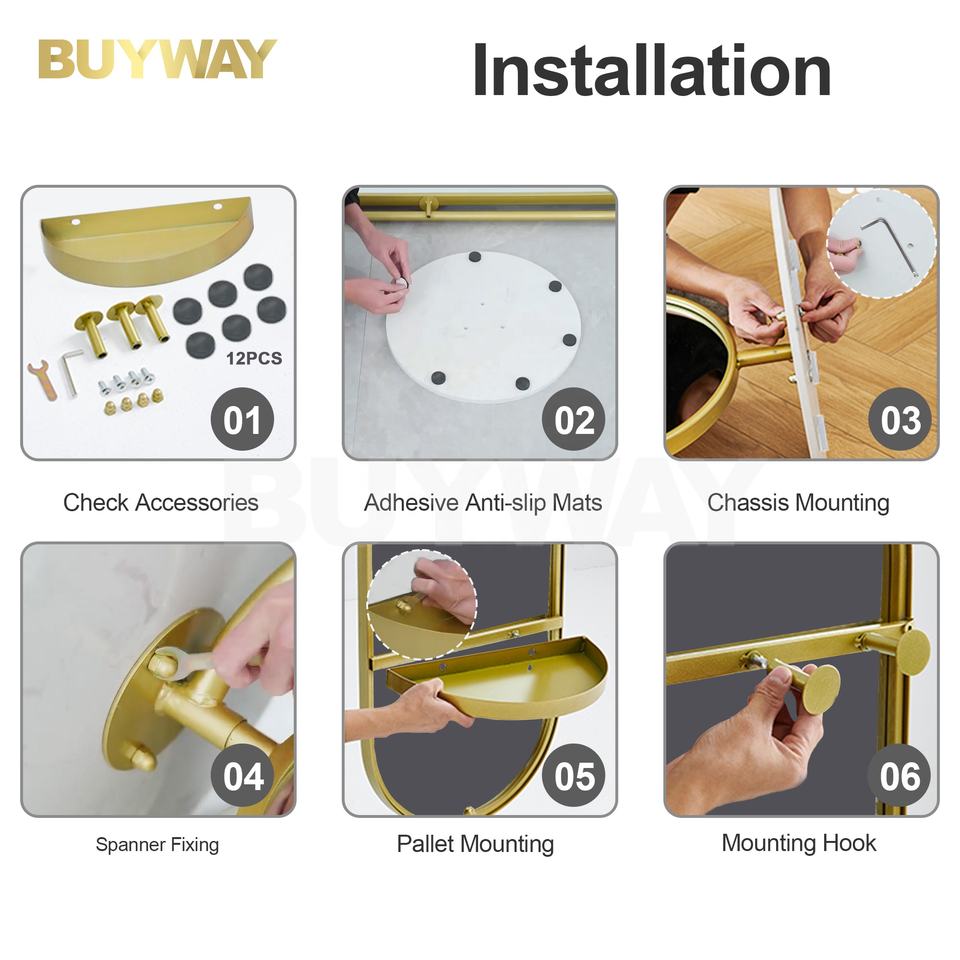 BUYWAY

Installation

12PCS

01

Check Accessories

02

Adhesive Anti-slip Mats

03

Chassis Mounting

BUYWAY

04

Spanner Fixing

05

Pallet Mounting

06

Mounting Hook