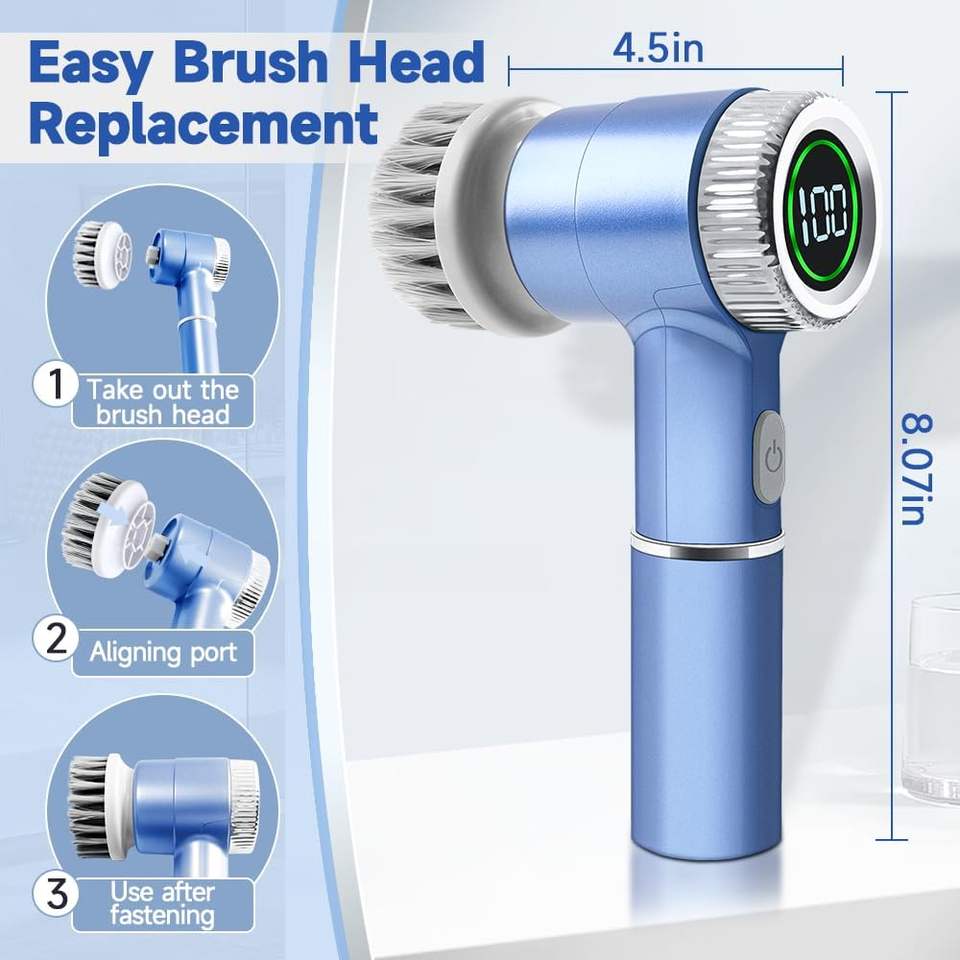 Easy Brush Head Replacement

4.5in

100

8.07in

1 Take out the brush head

2 Aligning port

3 Use after fastening